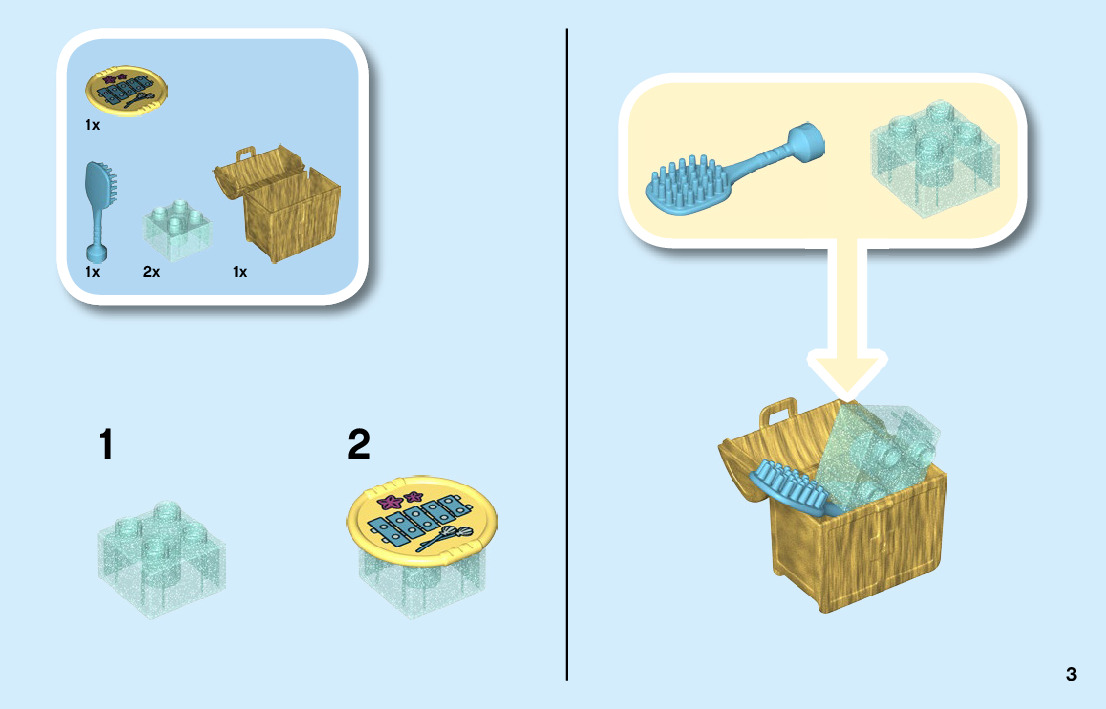 1x

1x 2x 1x

1

2

3