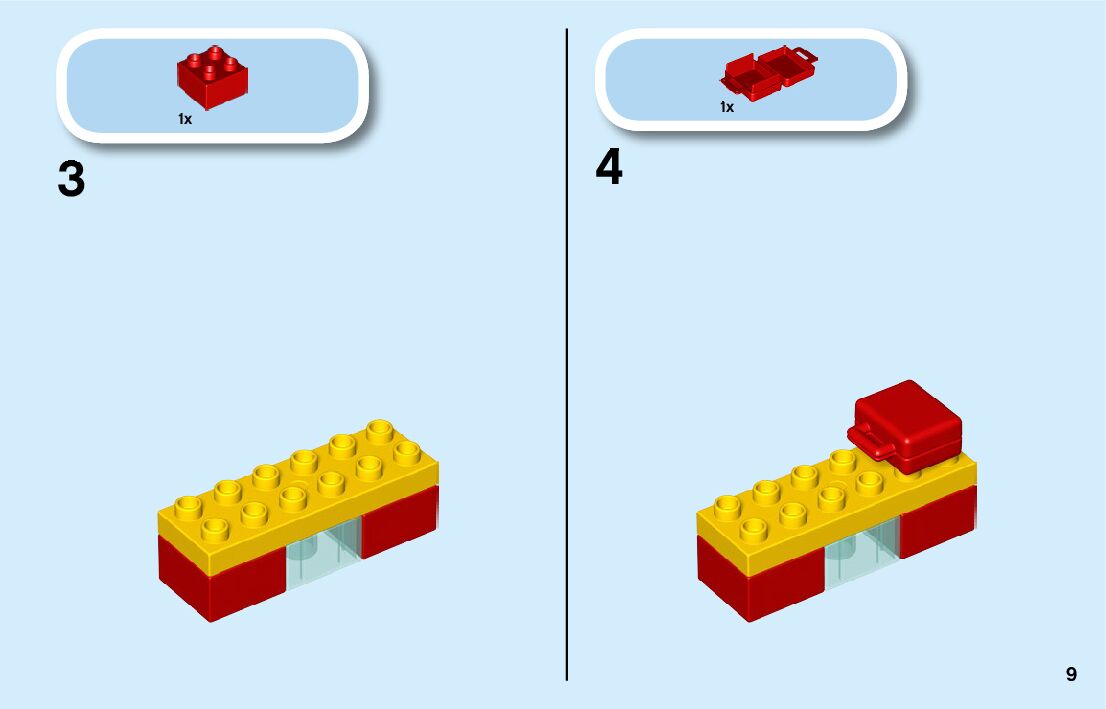 1x

3

1x

4

9