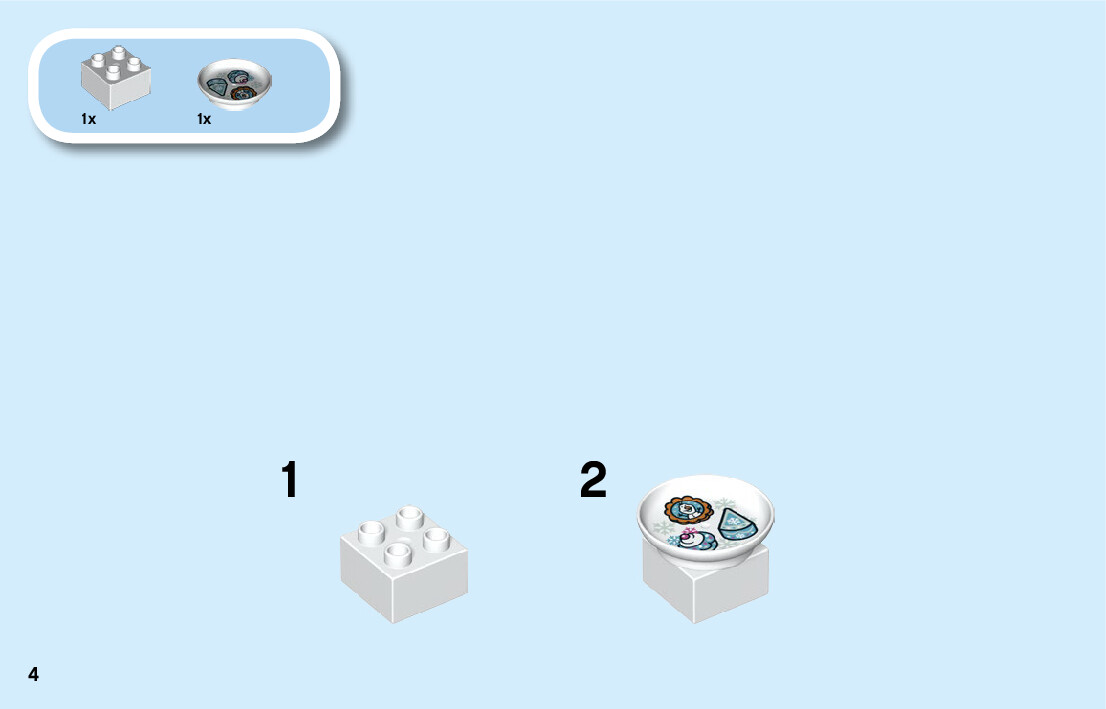 1x 1x

1

2

4