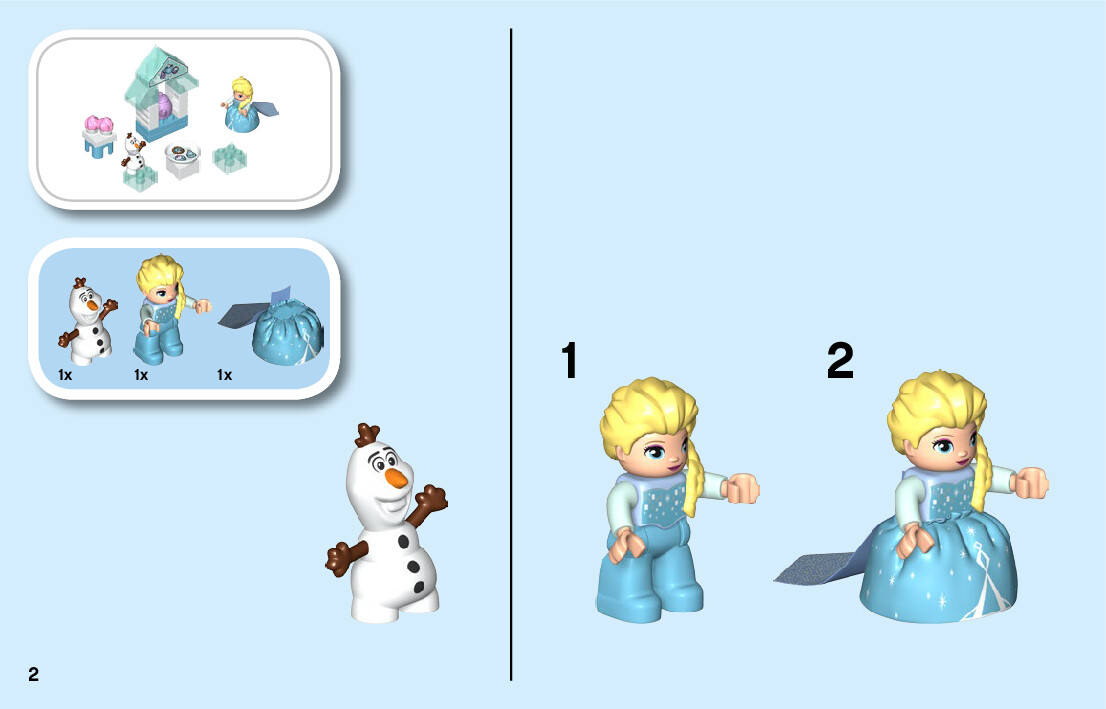 1x 1x 1x

2

1

2