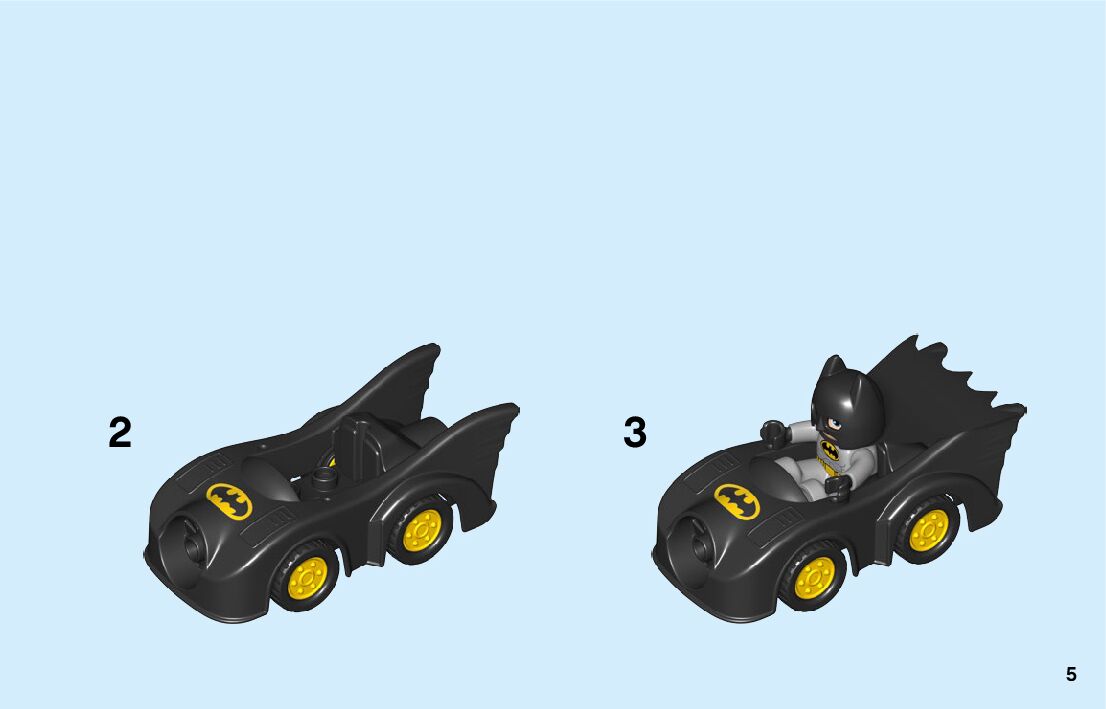 2

3

5