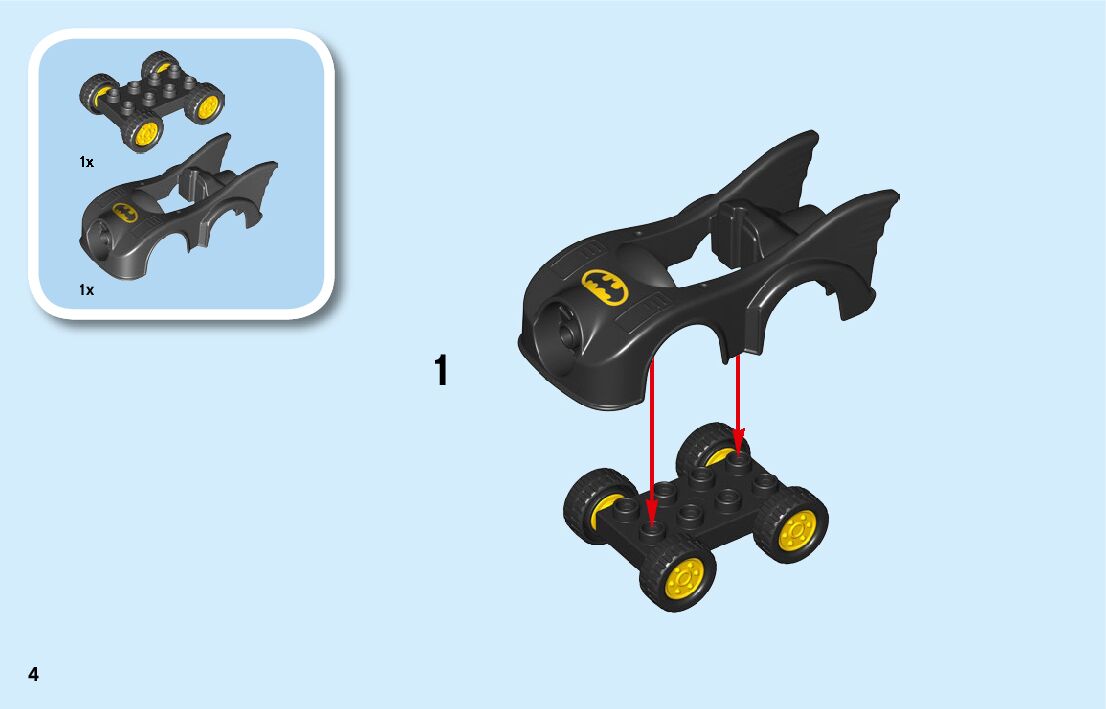 1x

1x

1

4