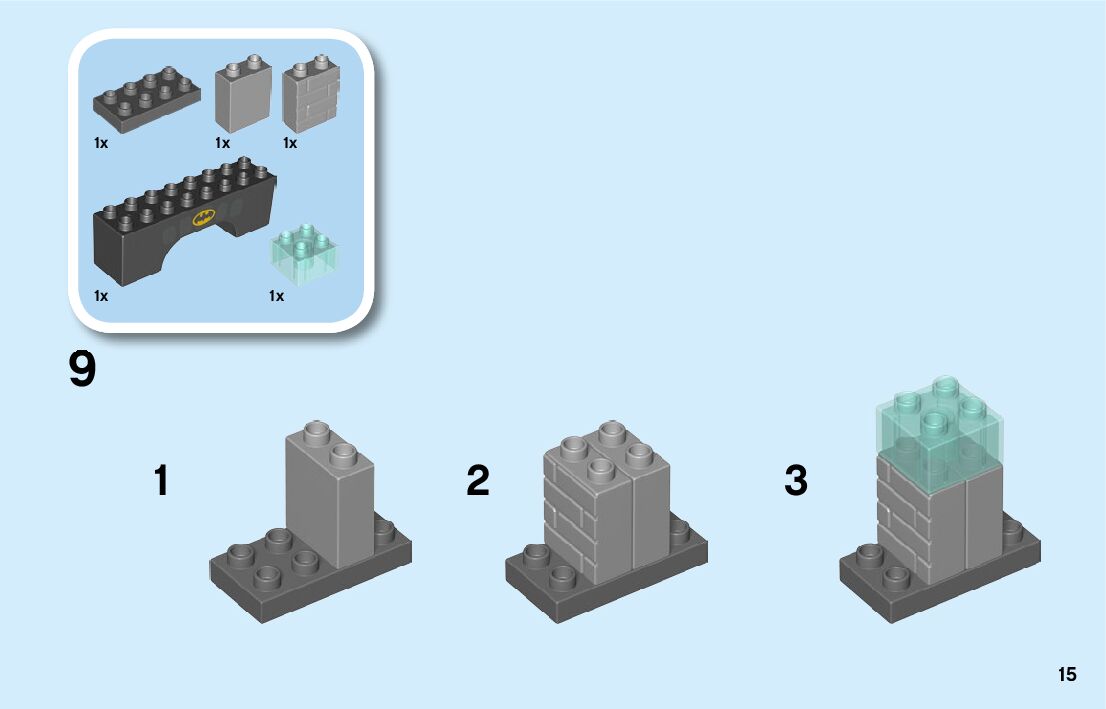 1x 1x 1x

1x 1x

9

1

2

3

15