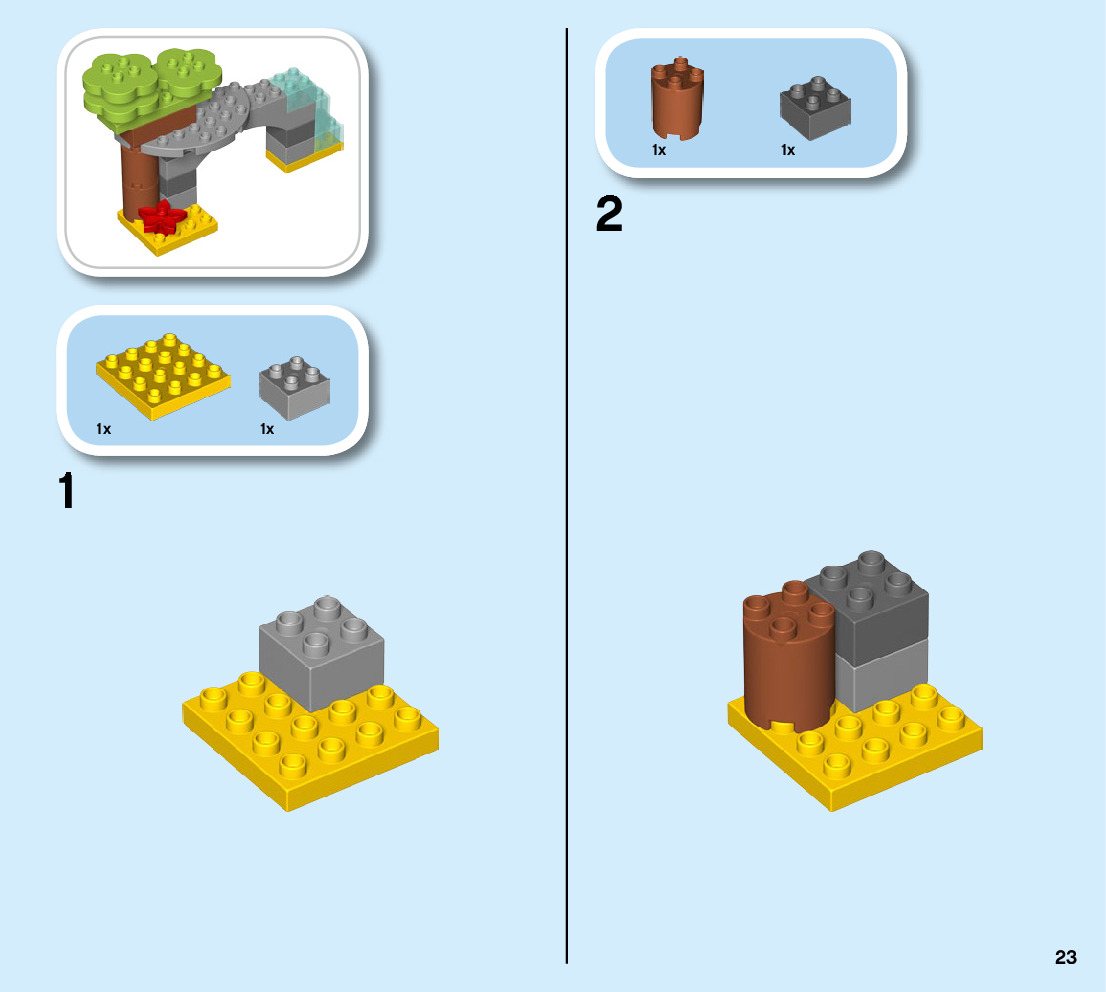 1x
1x

1

1x
1x

2

23