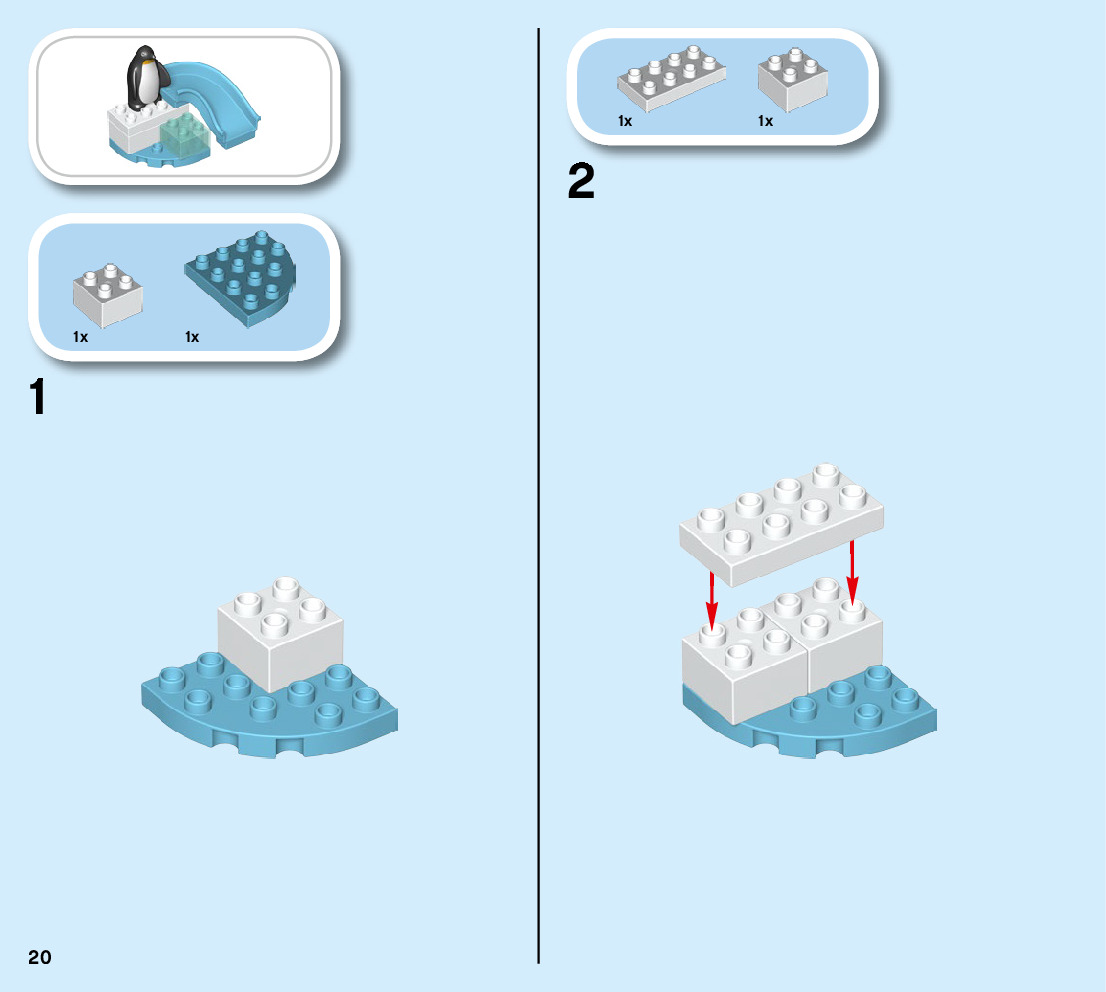 1x 1x

1

1x 1x

2

20