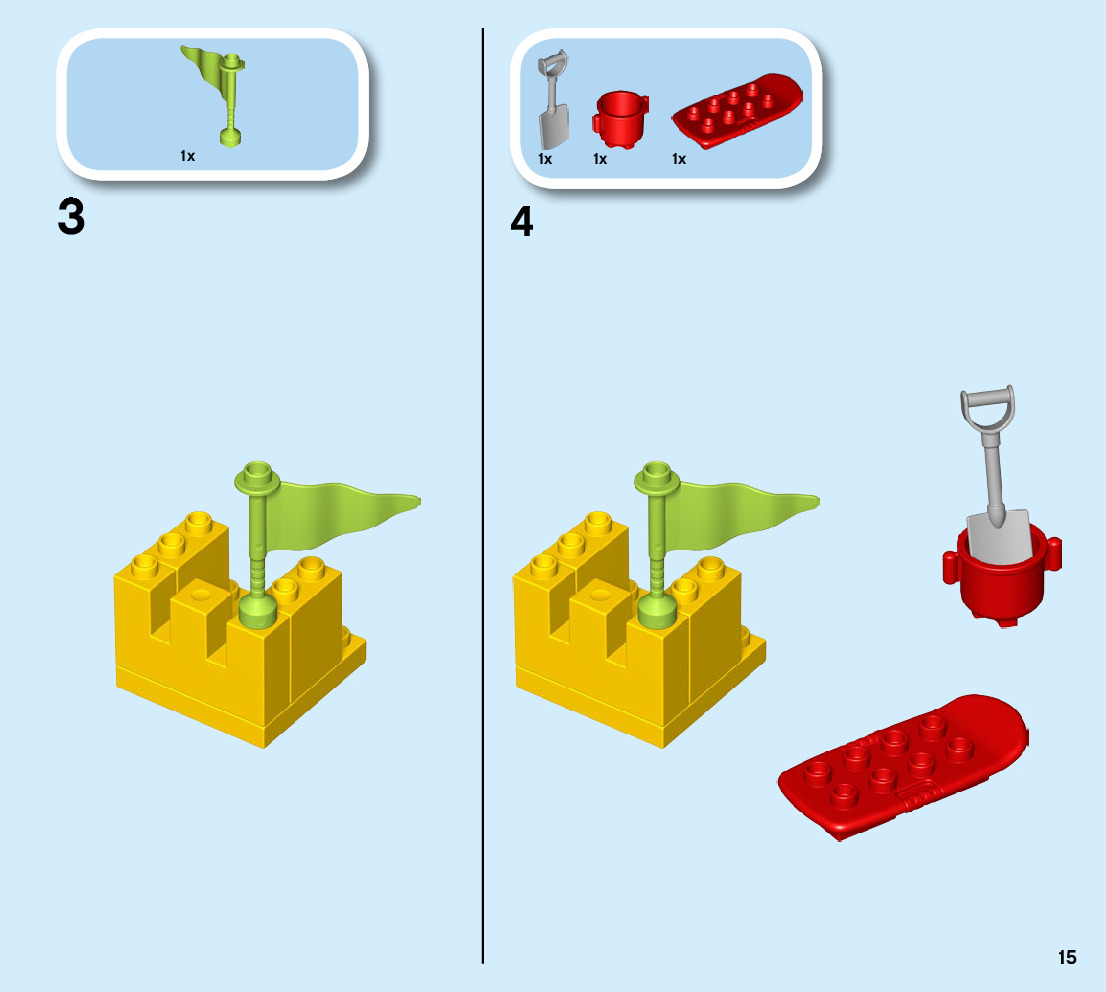 1x

3

1x 1x 1x

4

15