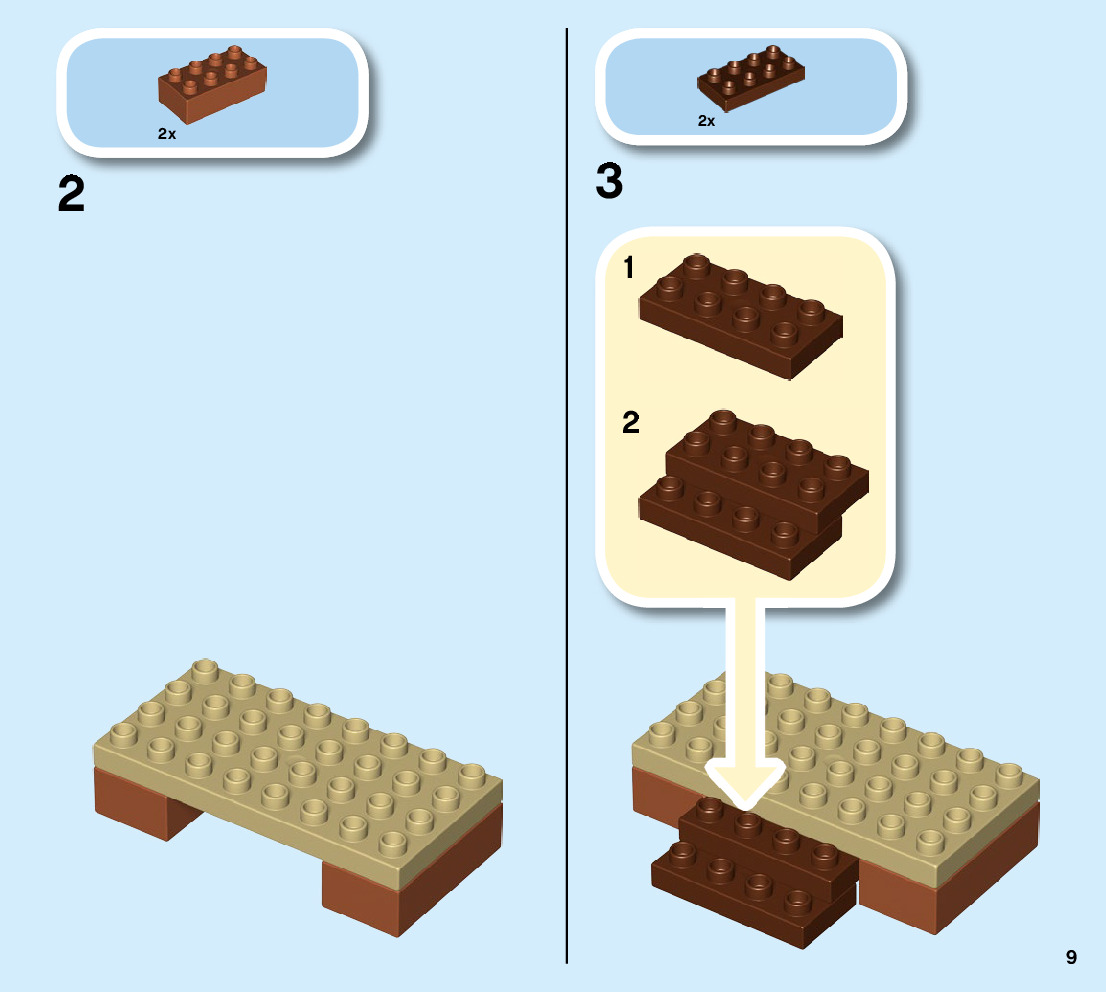 2x

2

2x

3

1

2

9