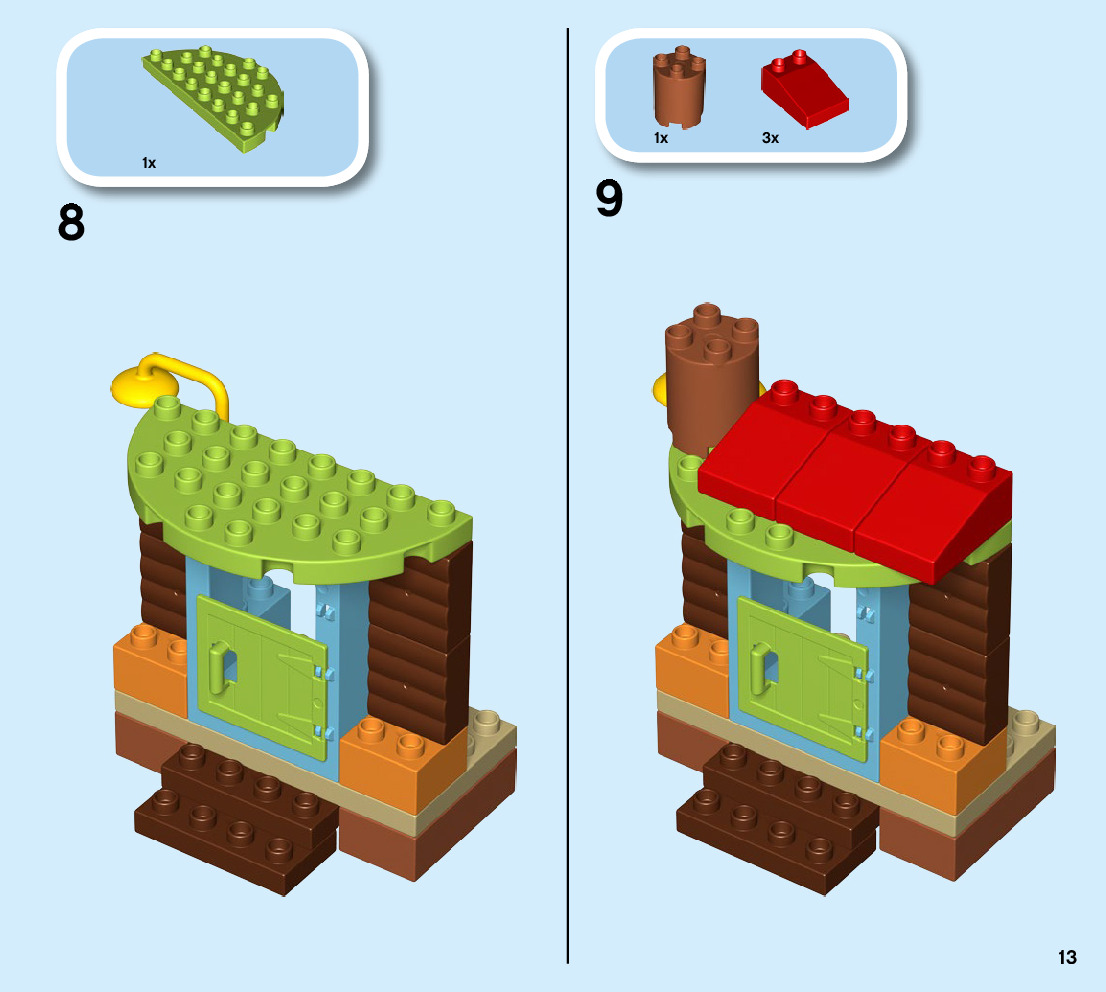 1x

8

1x 3x

9

13