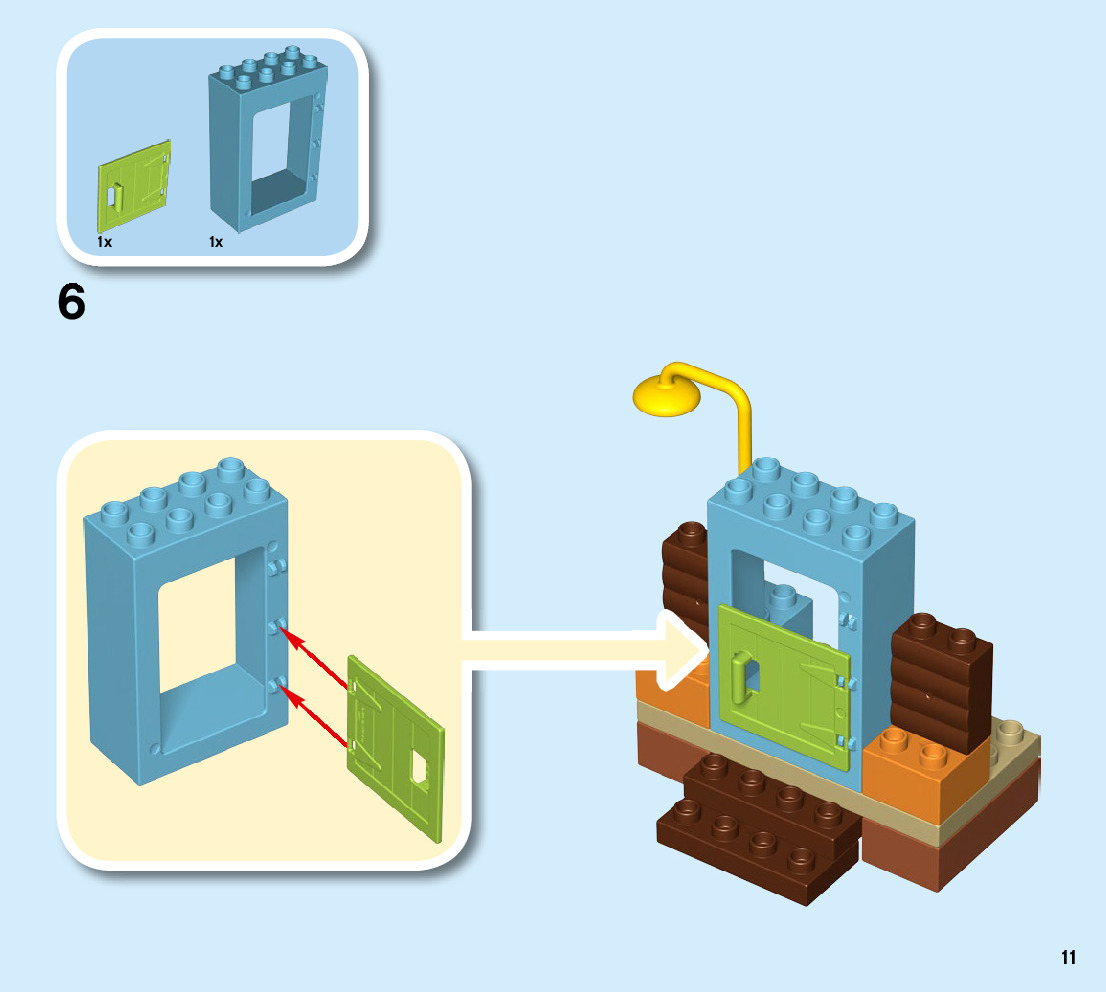 1x

1x

6

11