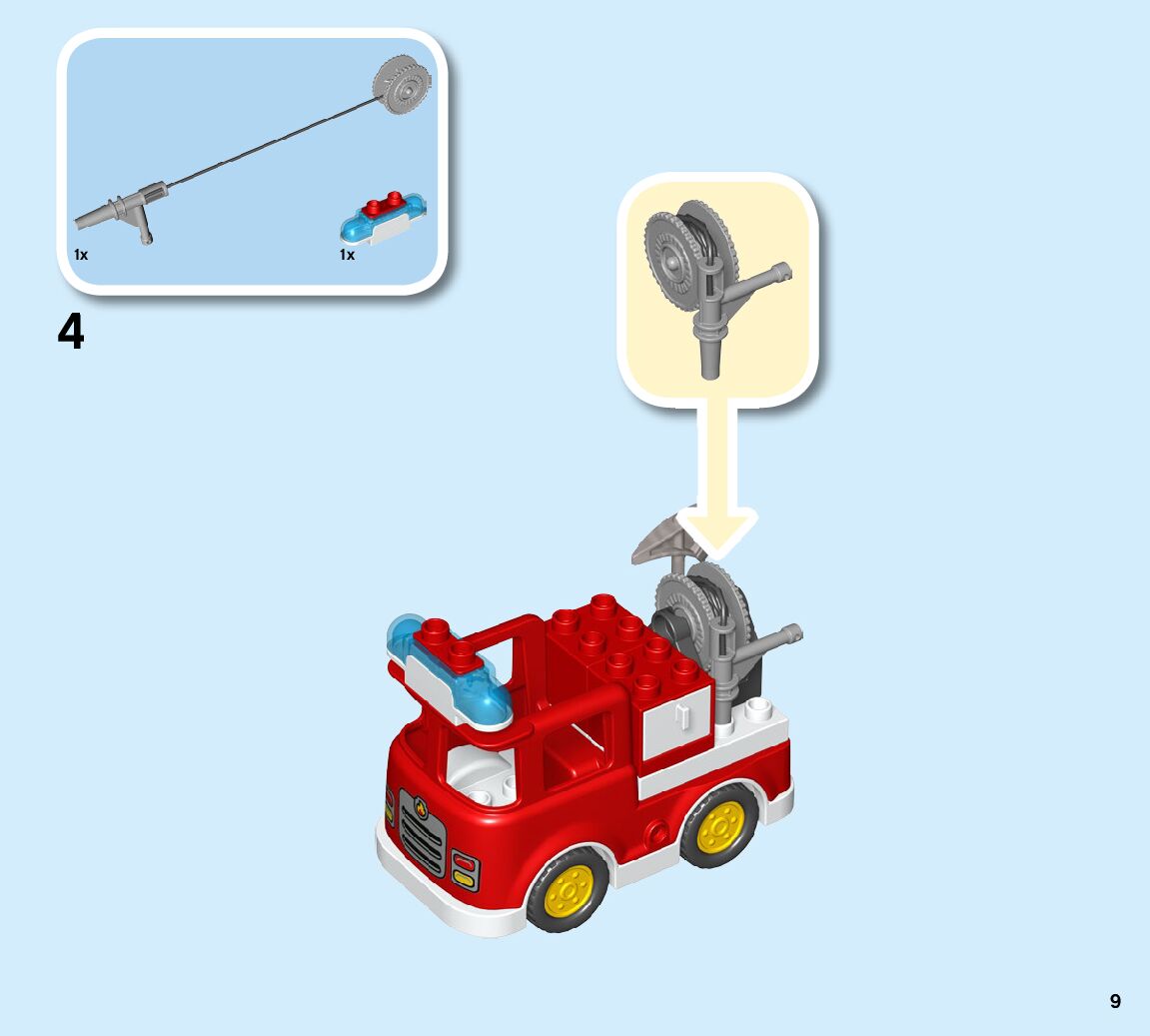 1x
1x

4

9