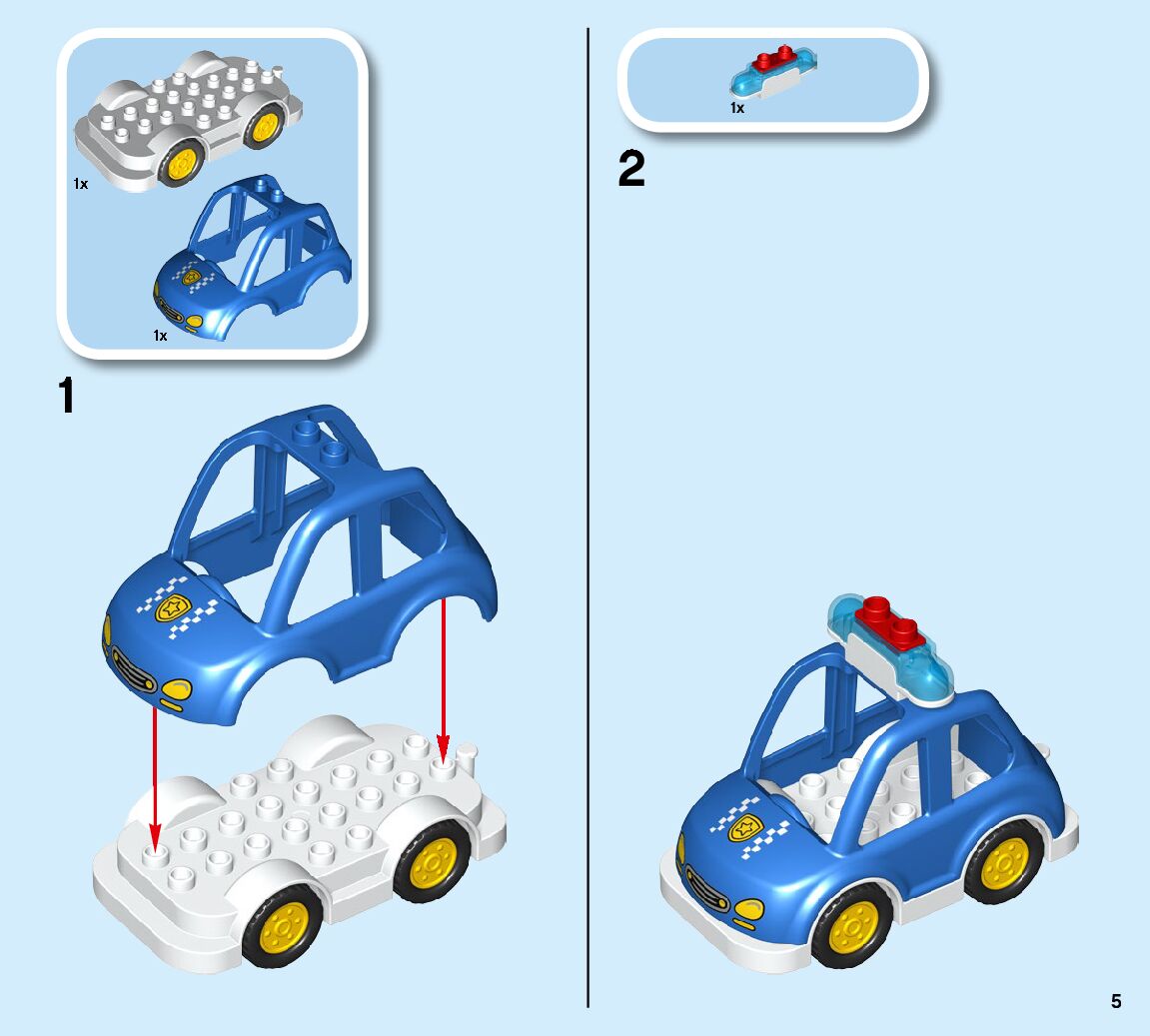 1x

1x

1

1x

2

5