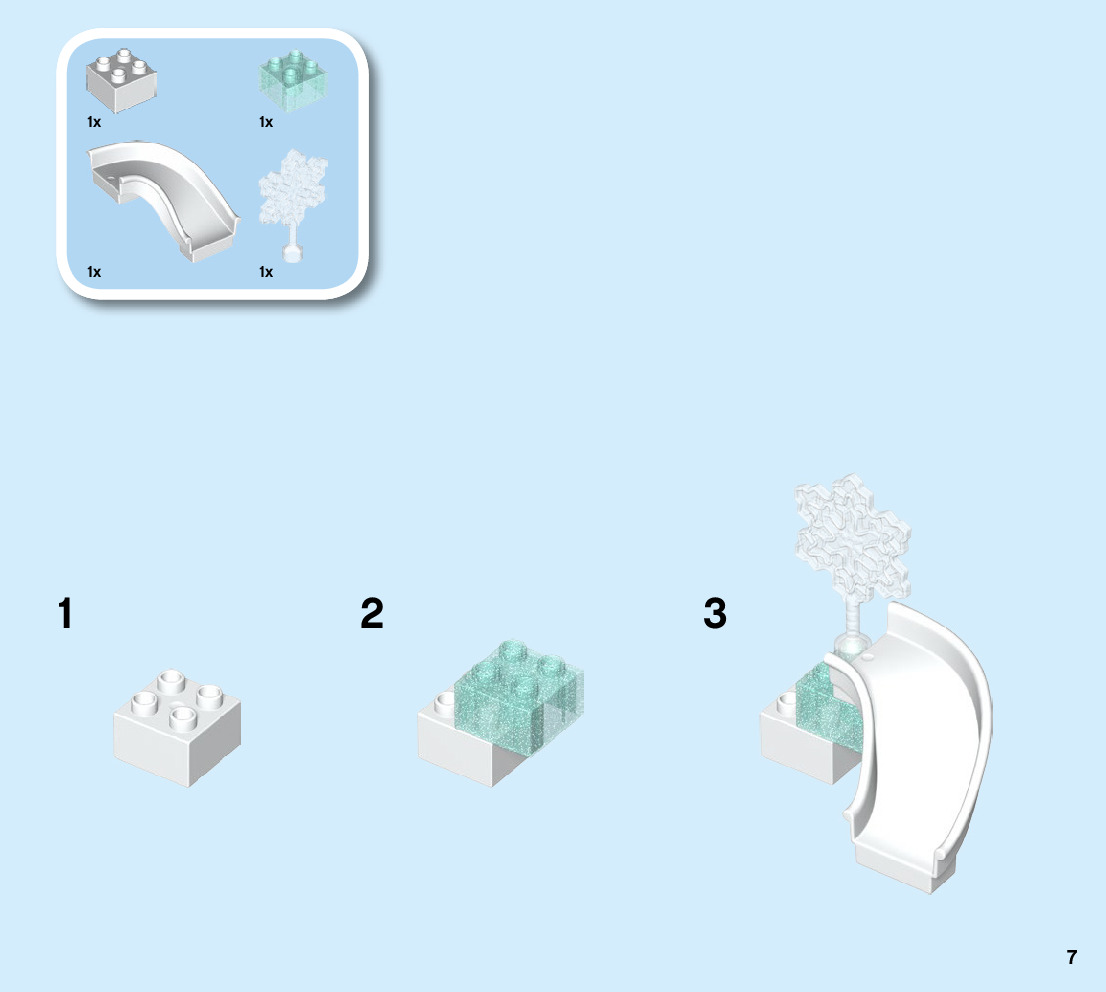 1x
1x
1x
1x

1

2

3

7