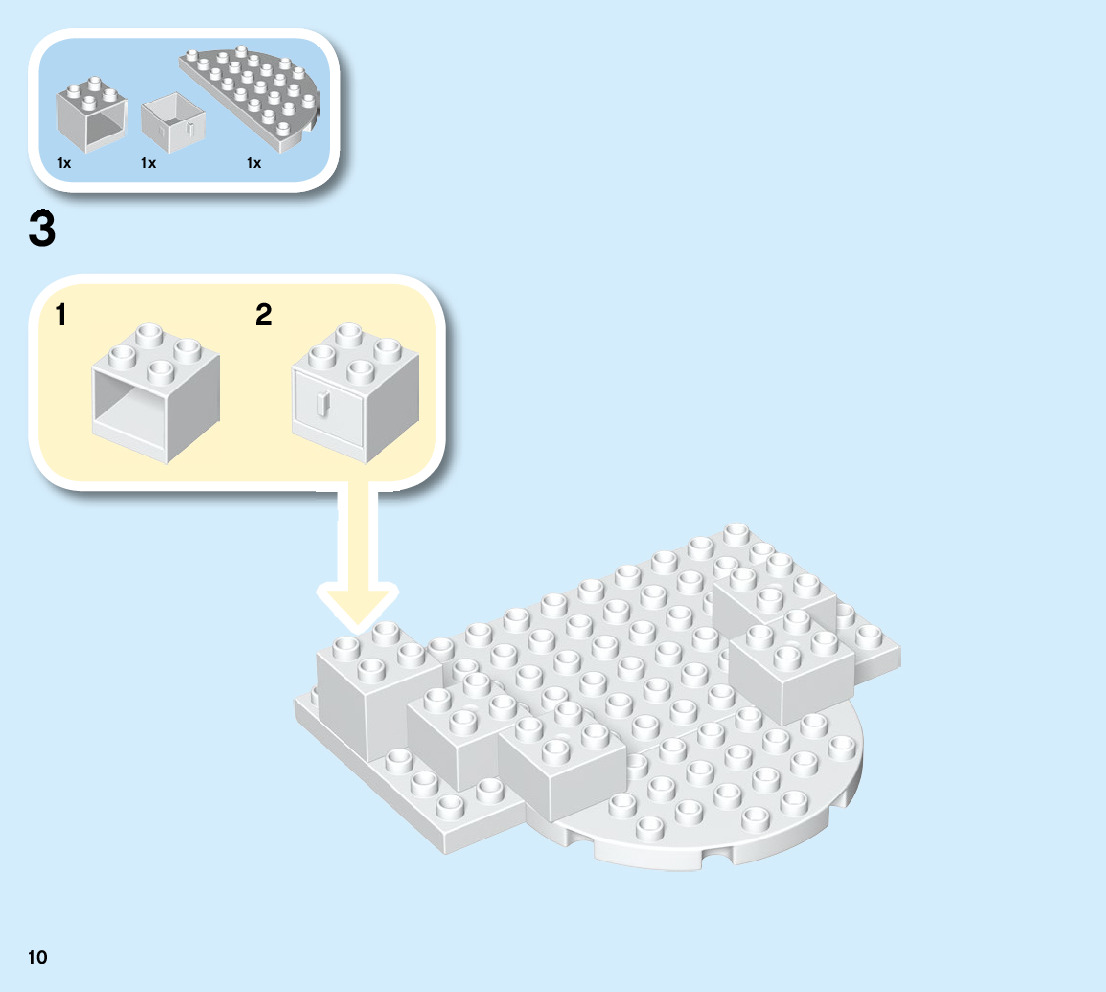 1x 1x 1x

3

1 2

10