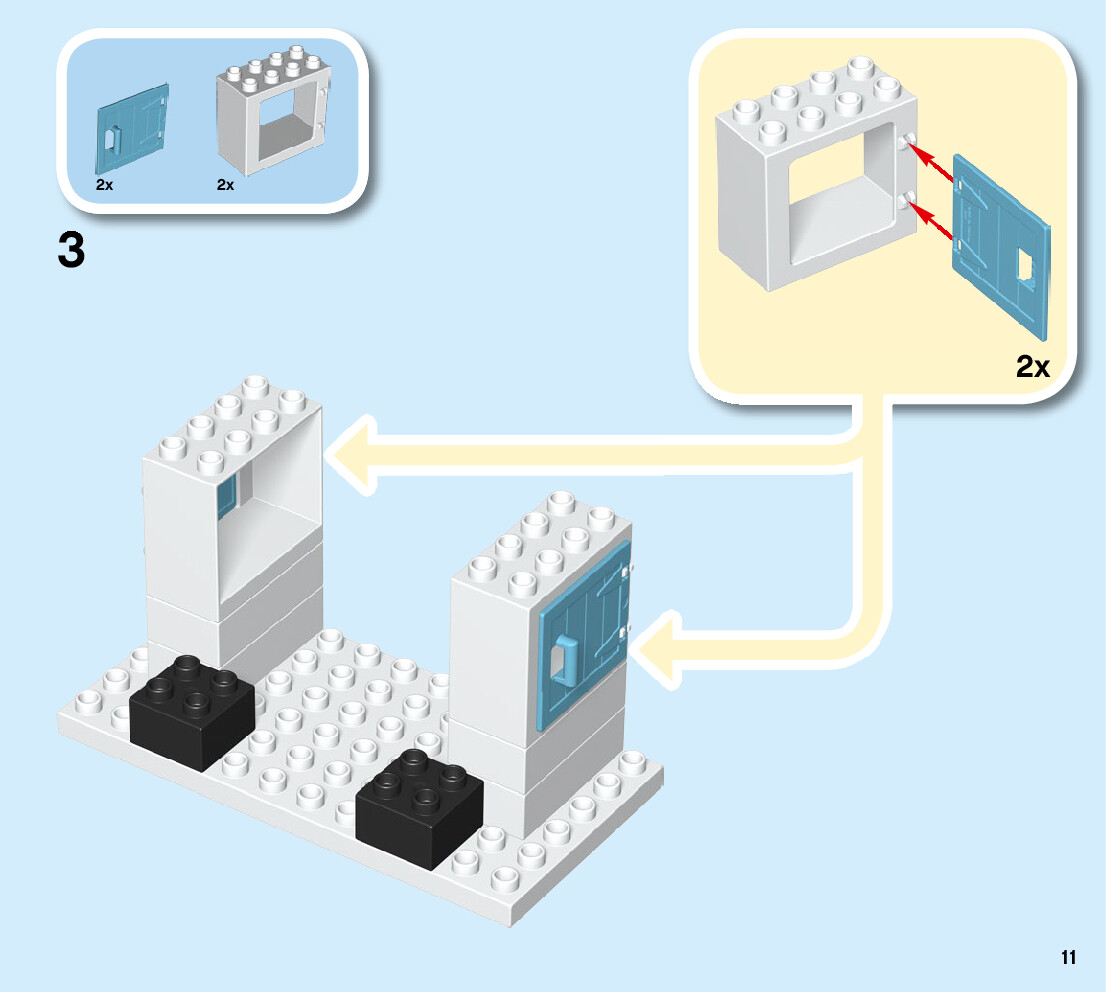 2x 2x

3

2x

11