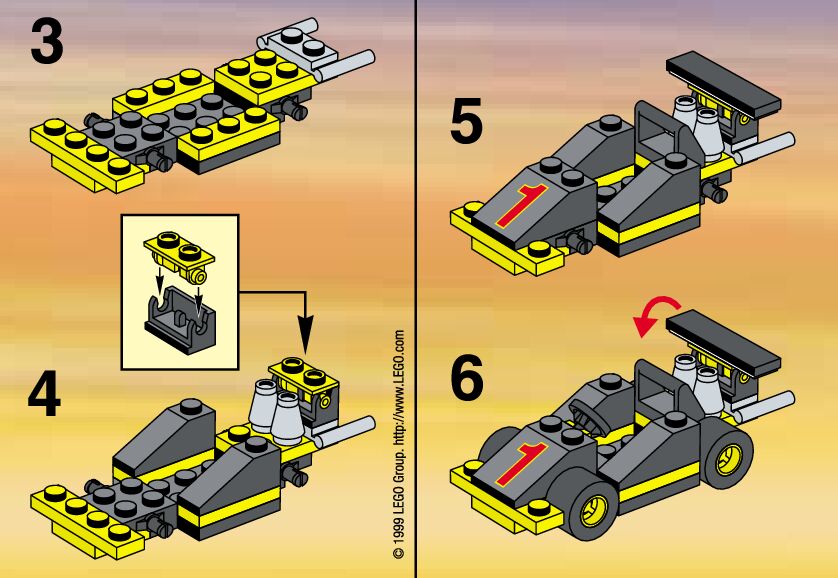 3

4

© 1999 LEGO Group. http://www.LEGO.com

5

1

6

1