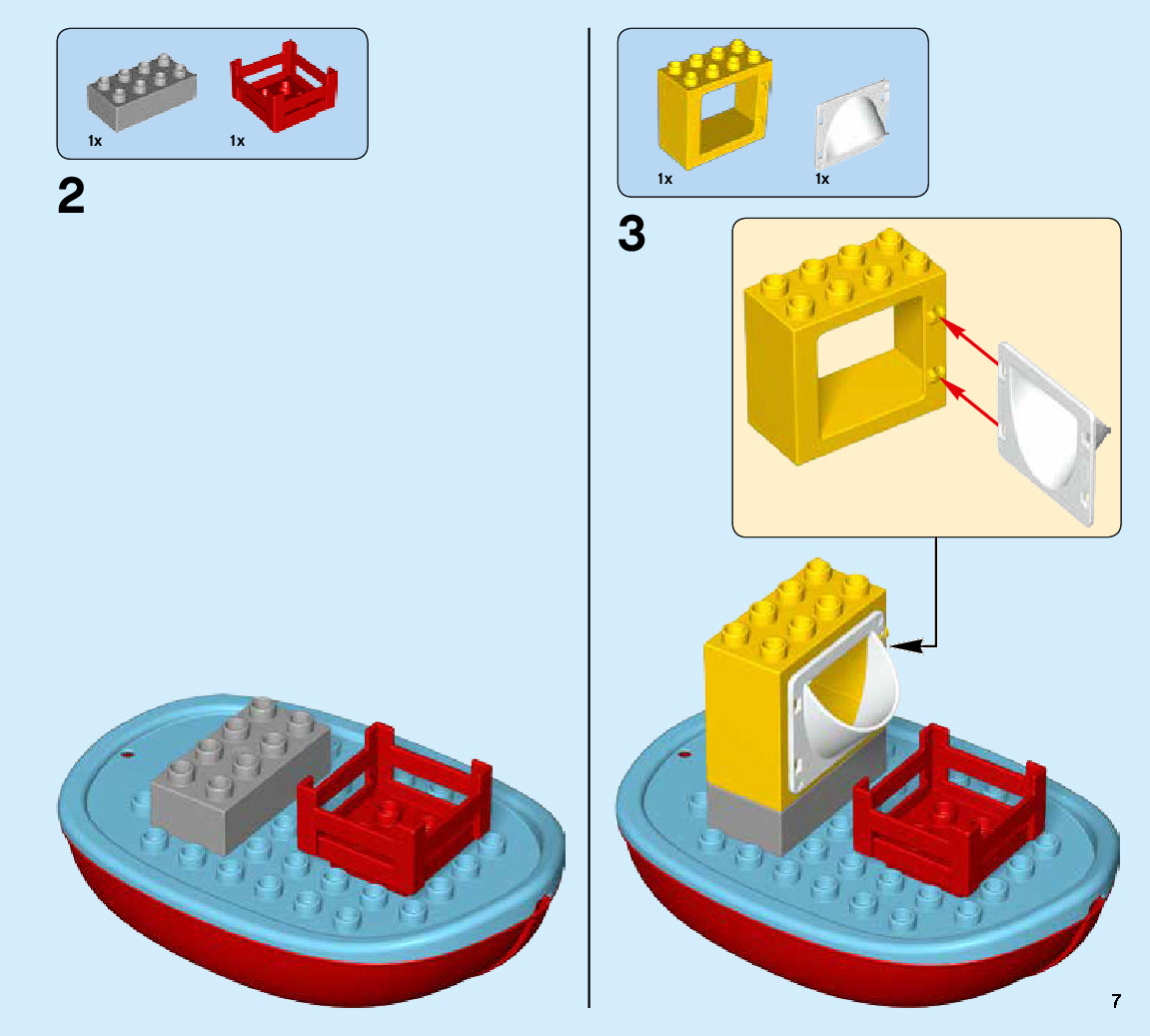 1x 1x

2

1x 1x

3

7