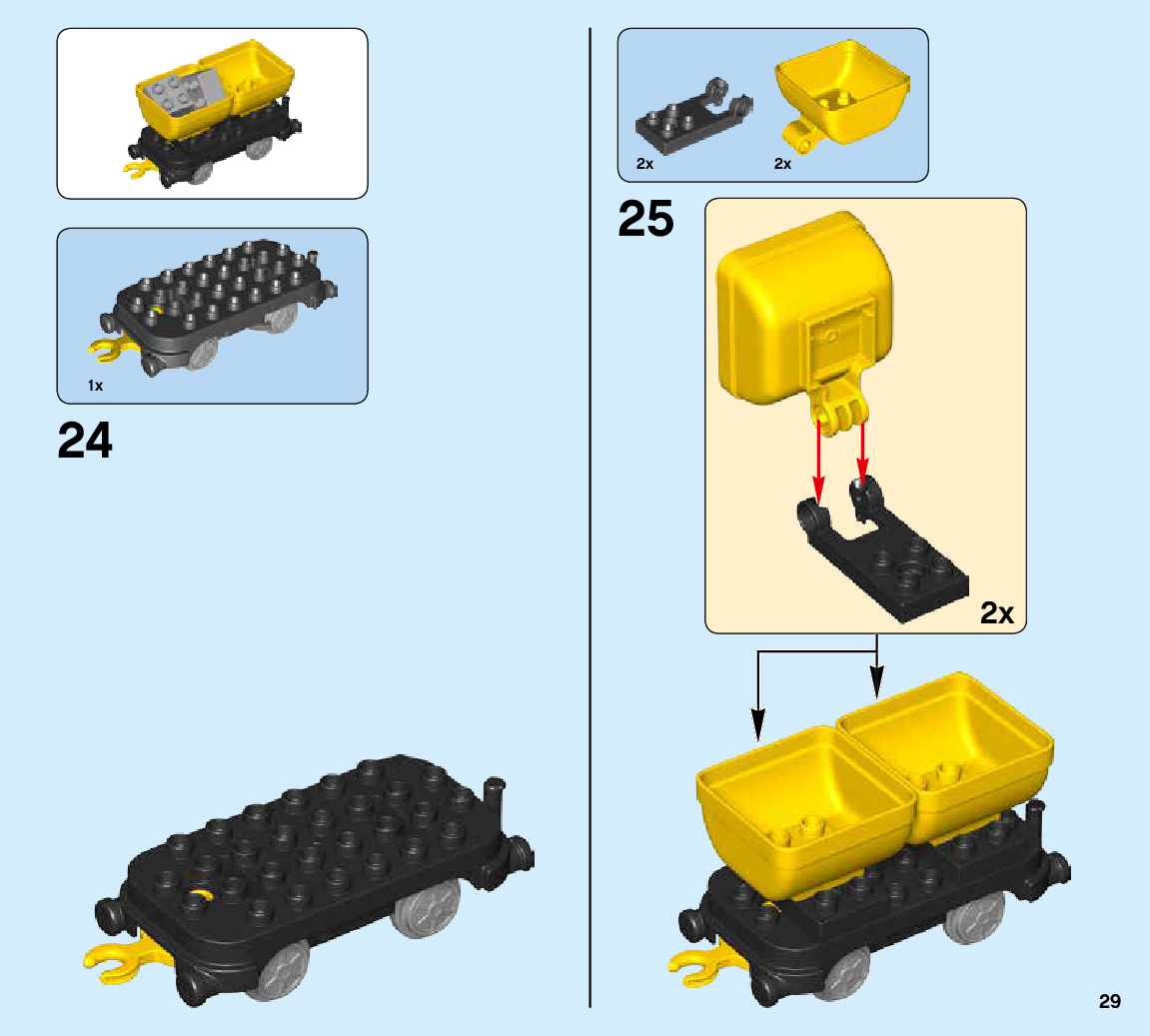 1x

24

2x 2x

25

2x

29