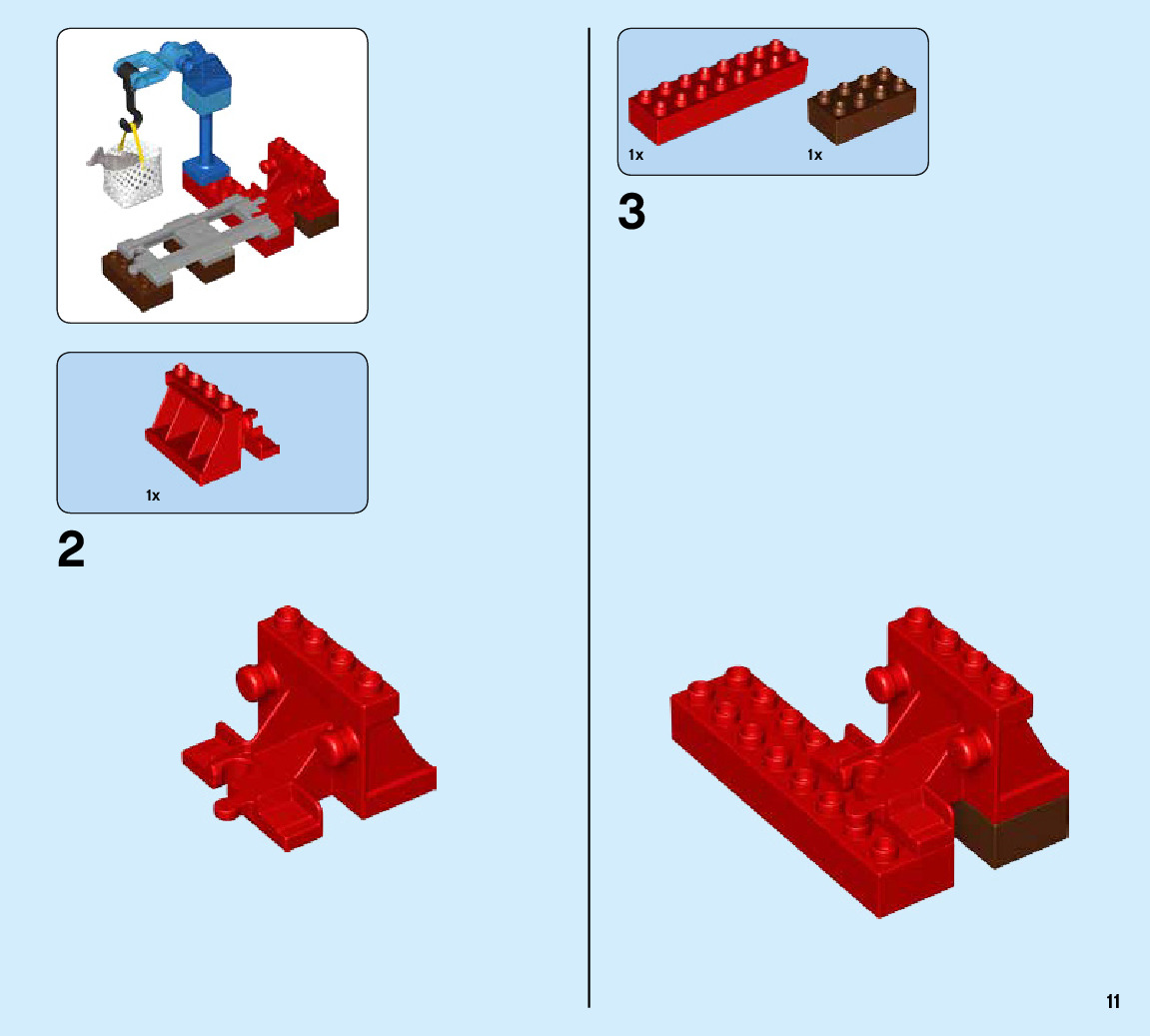 1x

2

1x

1x

3

11