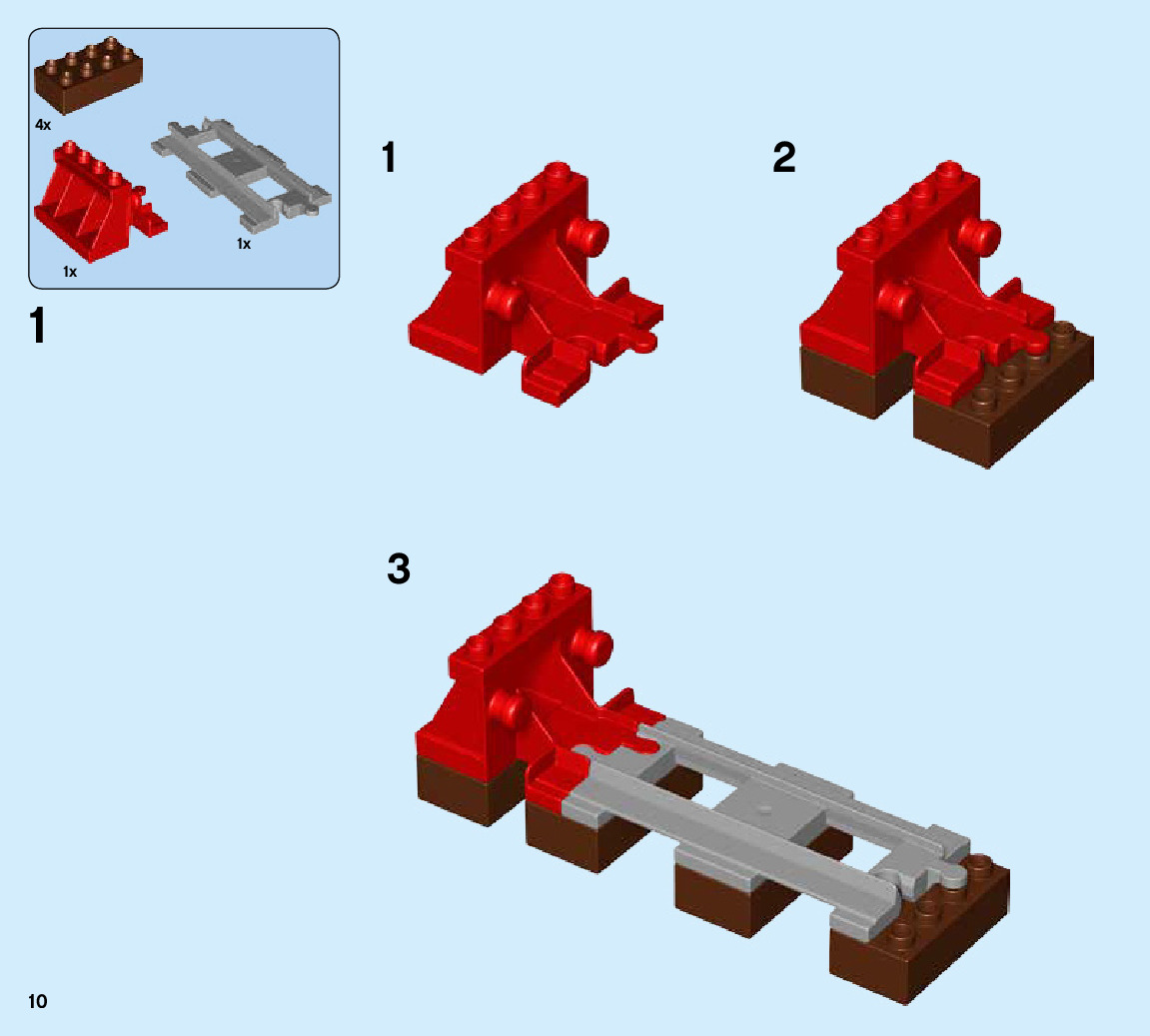 4x

1x

1x

1

1

2

3

10