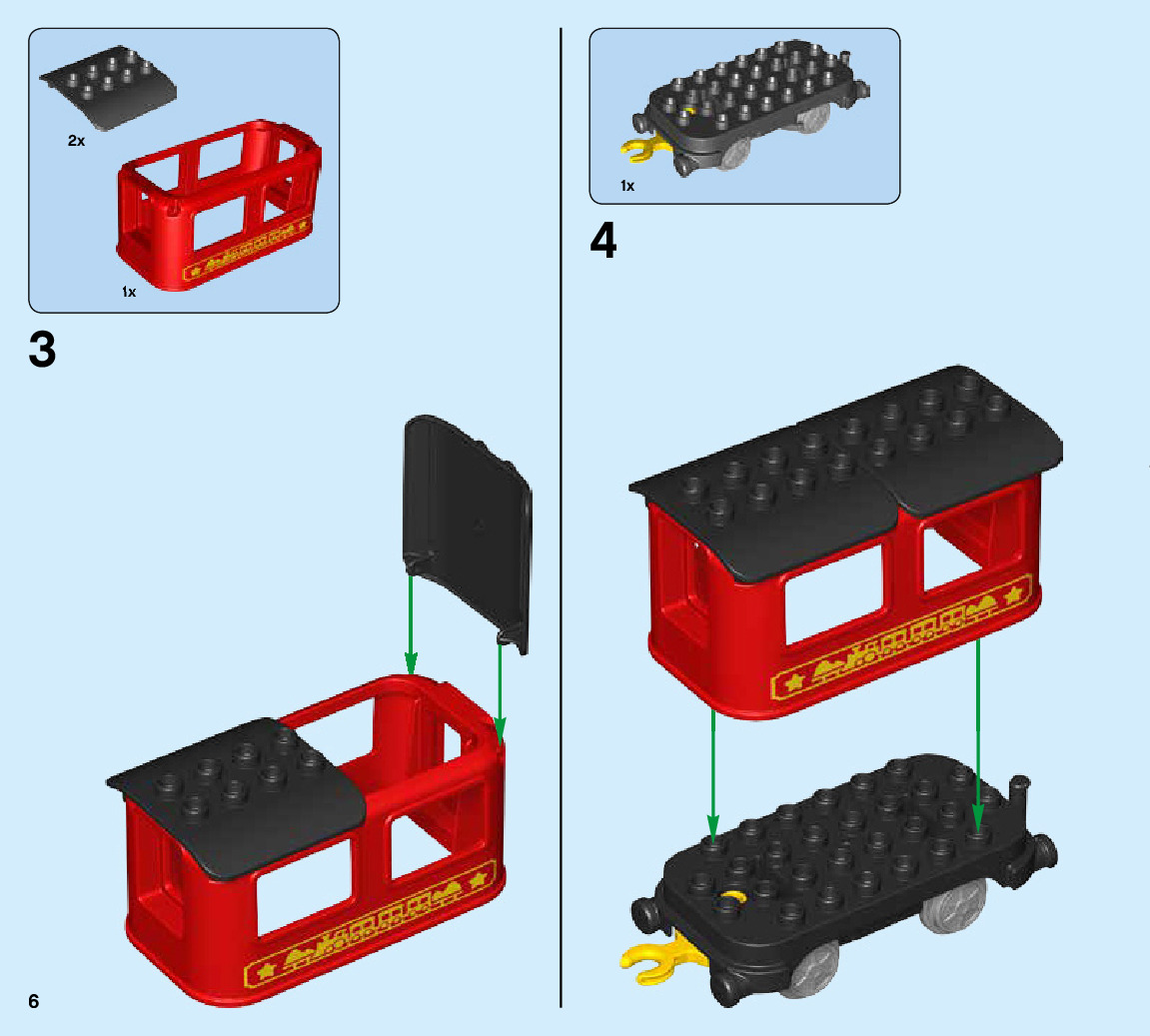 2x

1x

3

1x

4

6