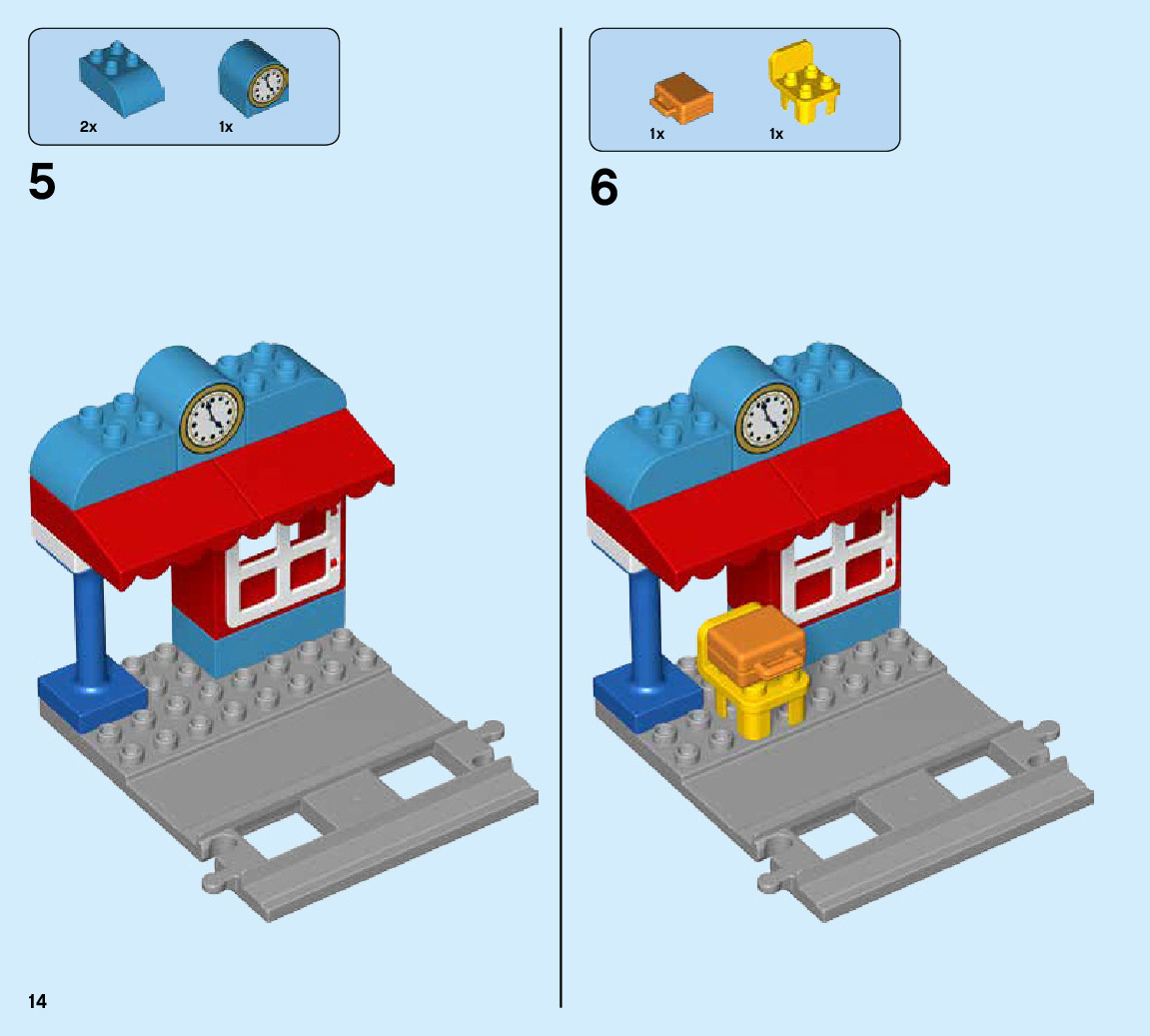 2x 1x

5

1x 1x

6

14