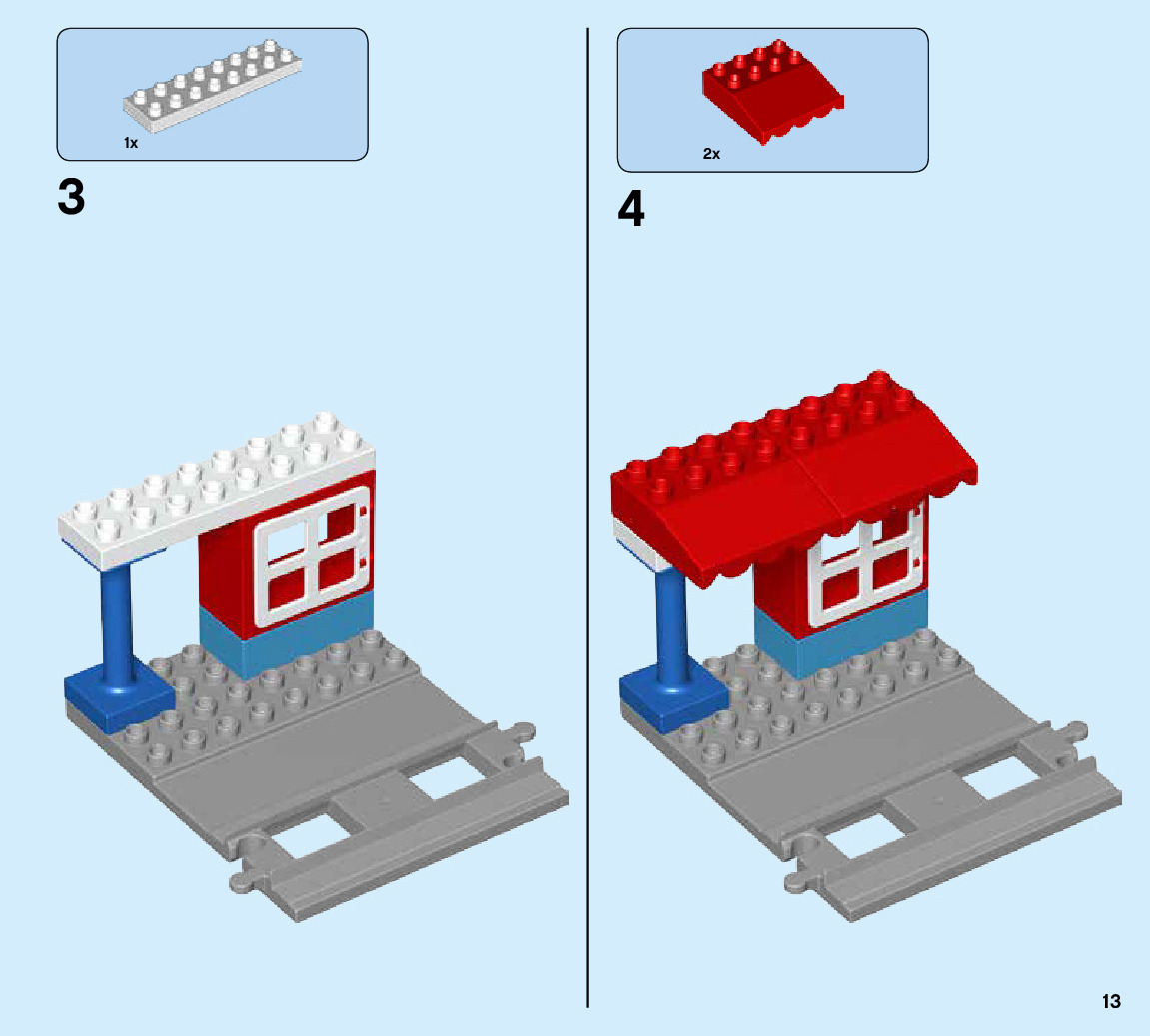 1x

3

2x

4

13