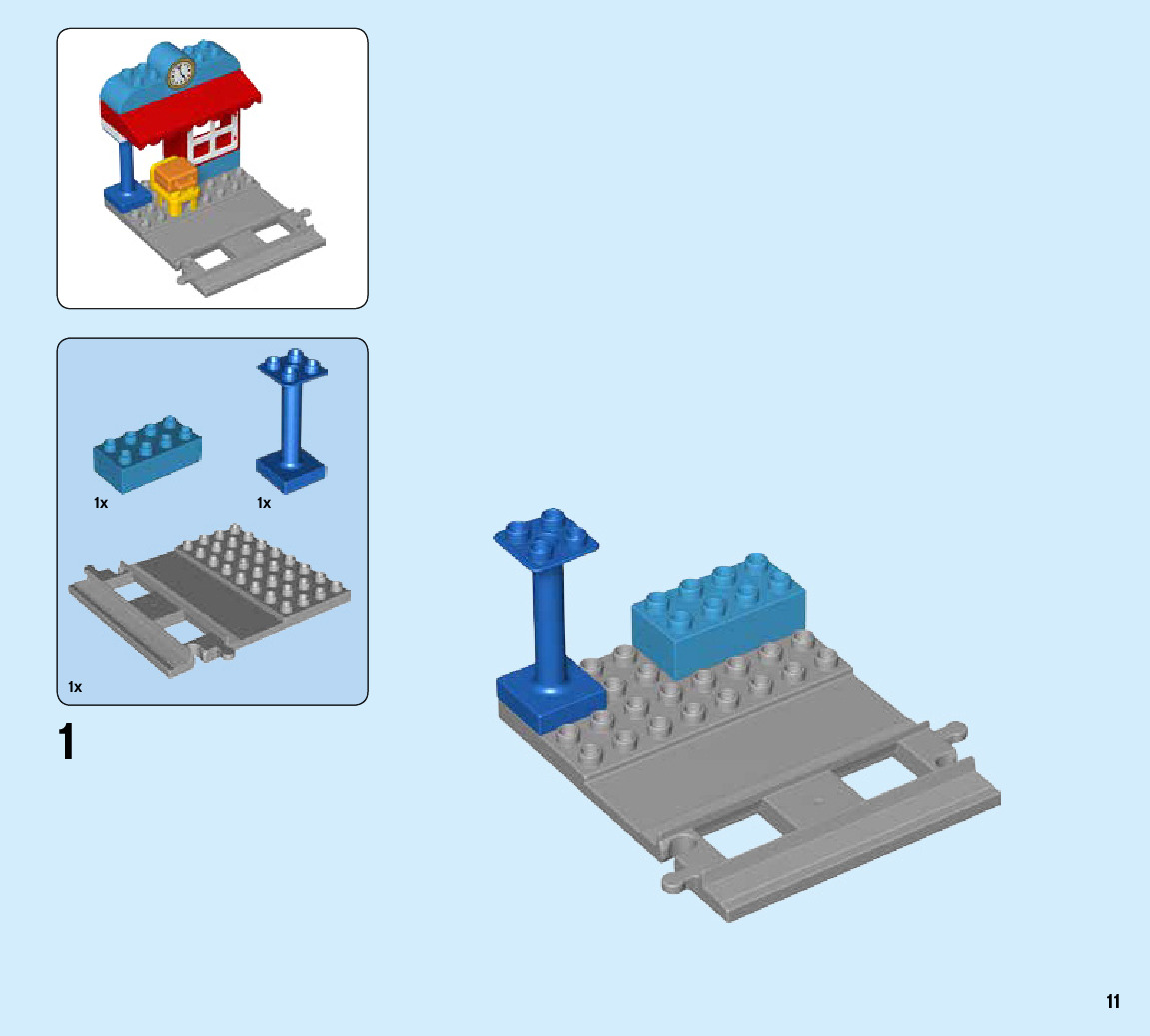 1x

1x

1x

1

11