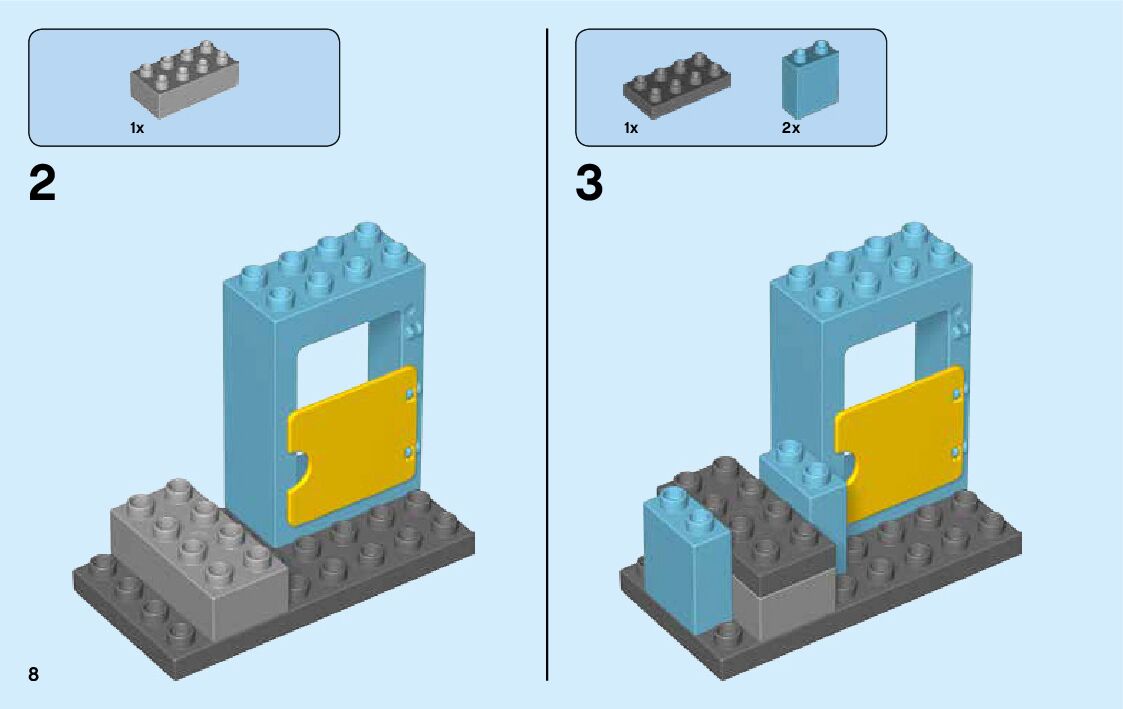 1x

2

1x

2x

3

8