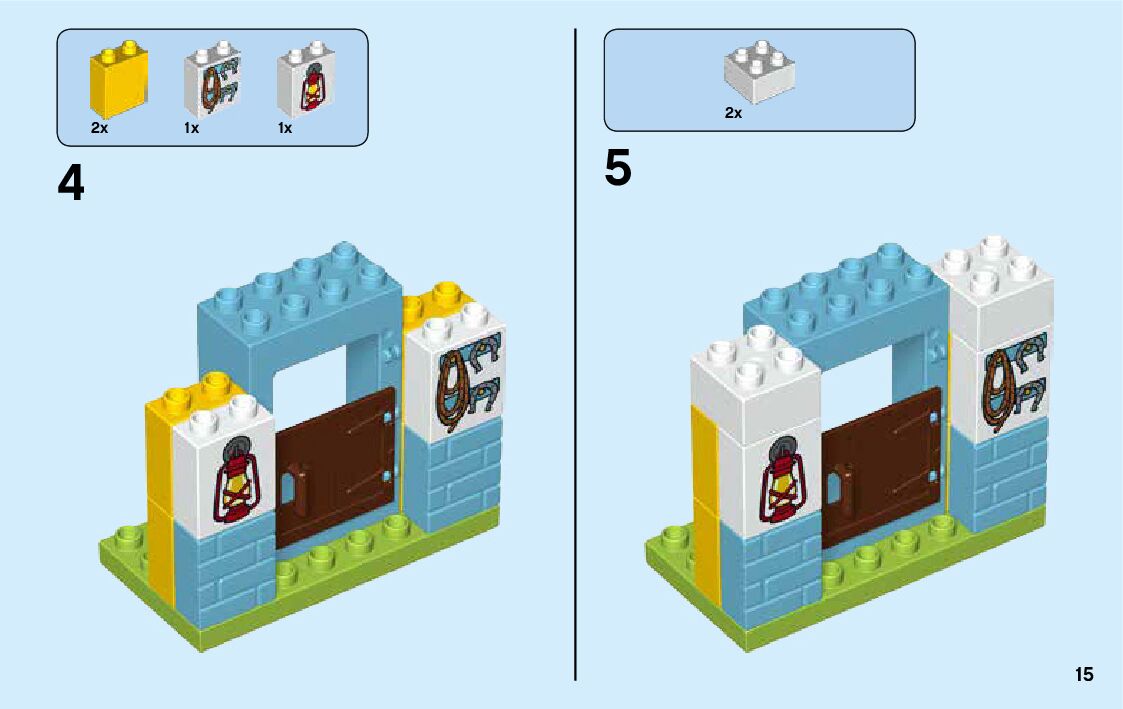 2x 1x 1x

4

2x

5

15