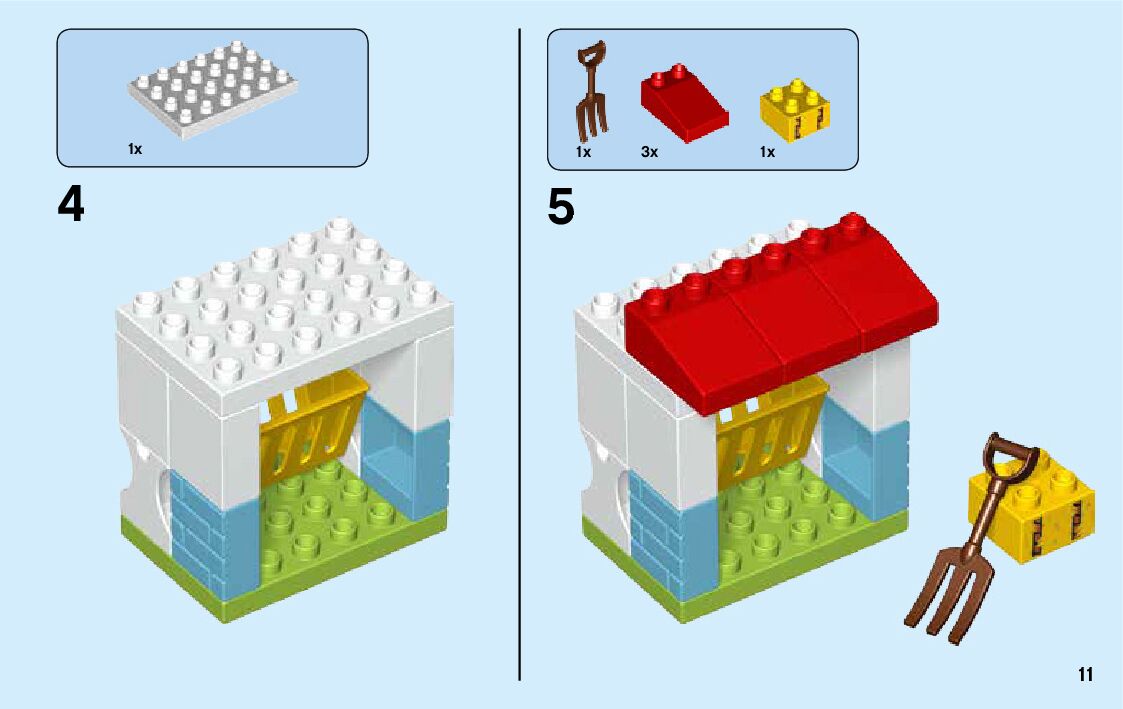 1x

4

1x 3x 1x

5

11