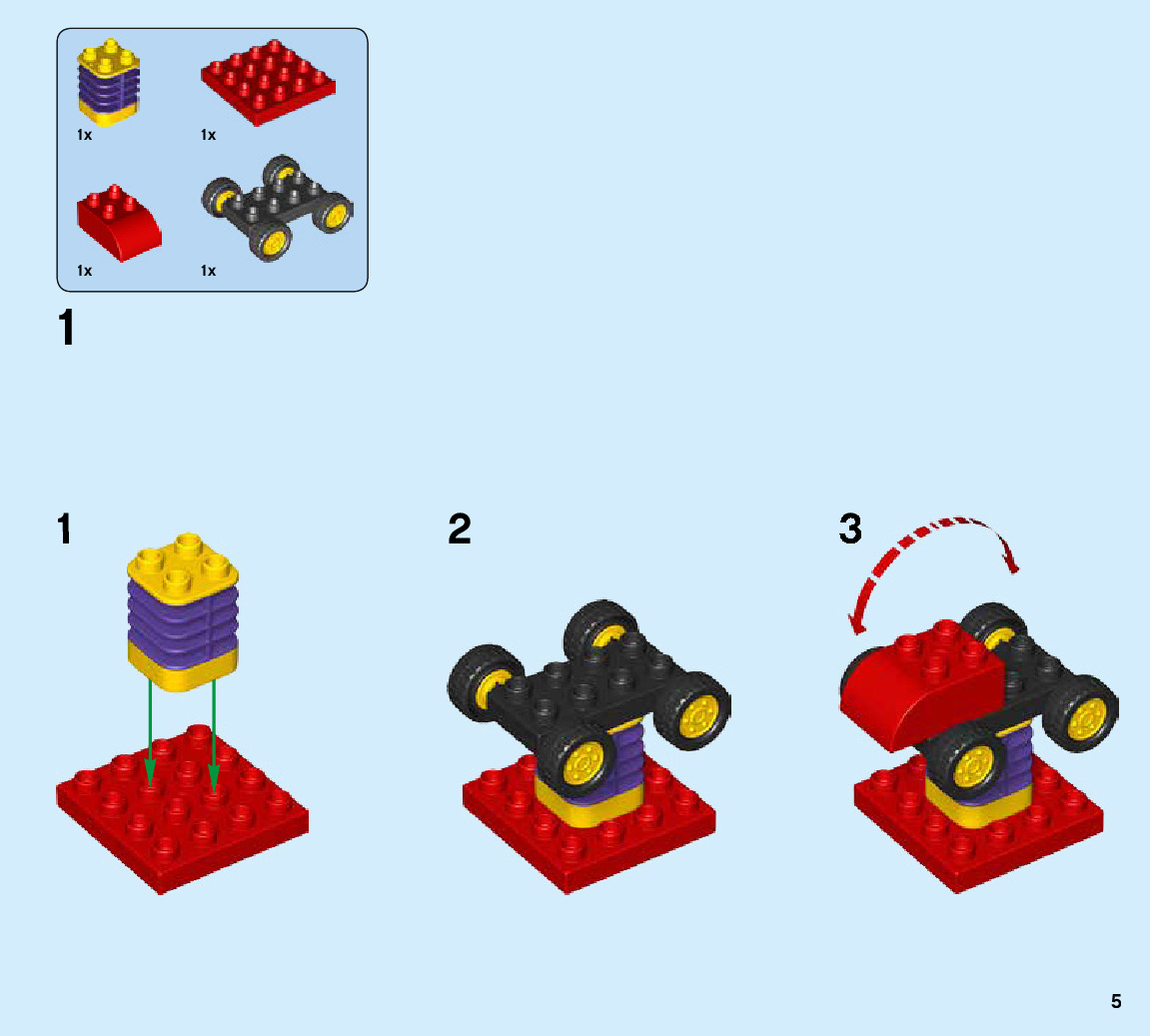 1x
1x
1x
1x

1

1

2

3

5