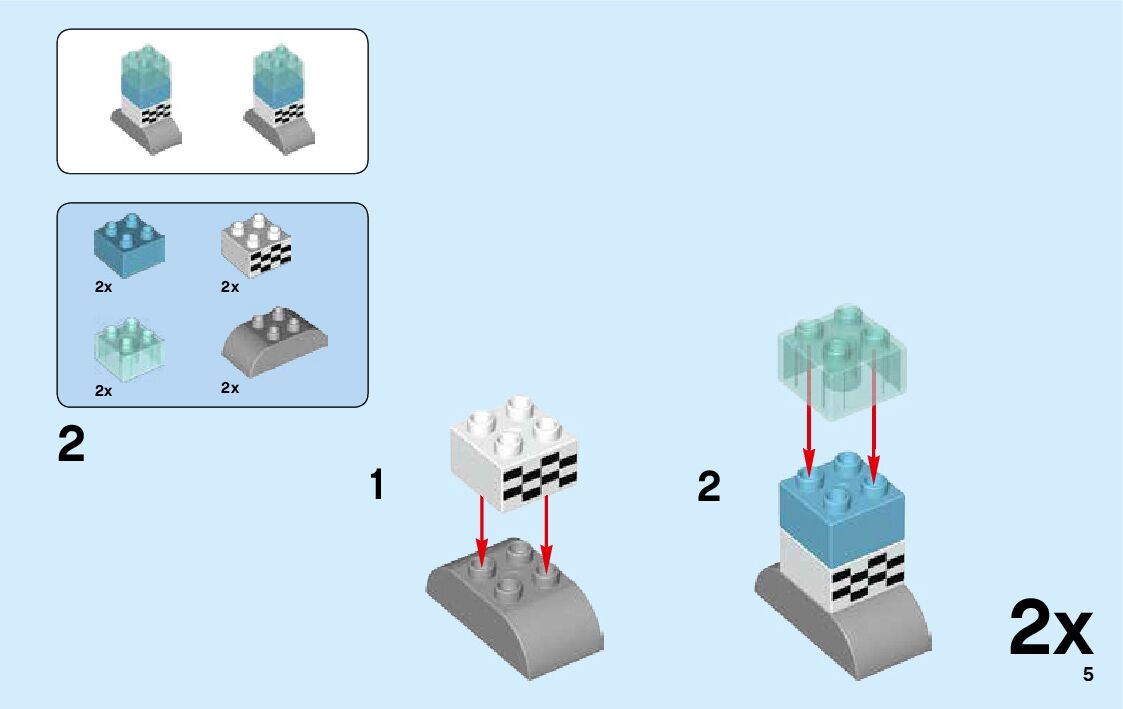 2x
2x
2x
2x

2

1

2

2x

5