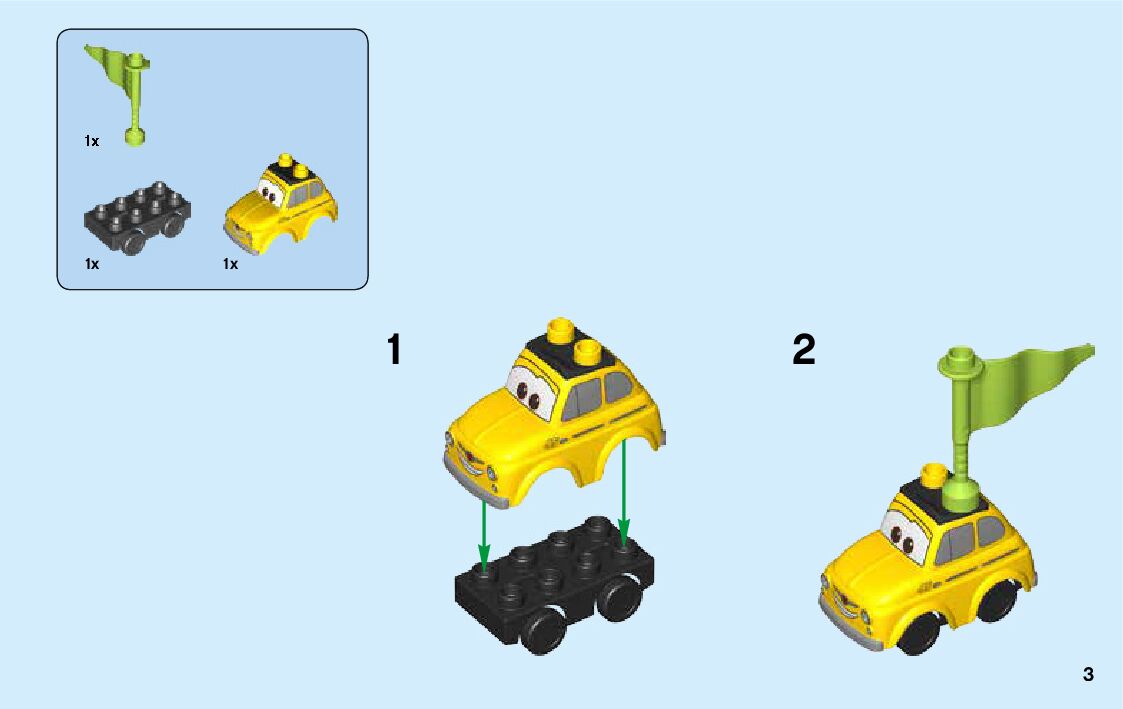 1x

1x

1x

1

2

3