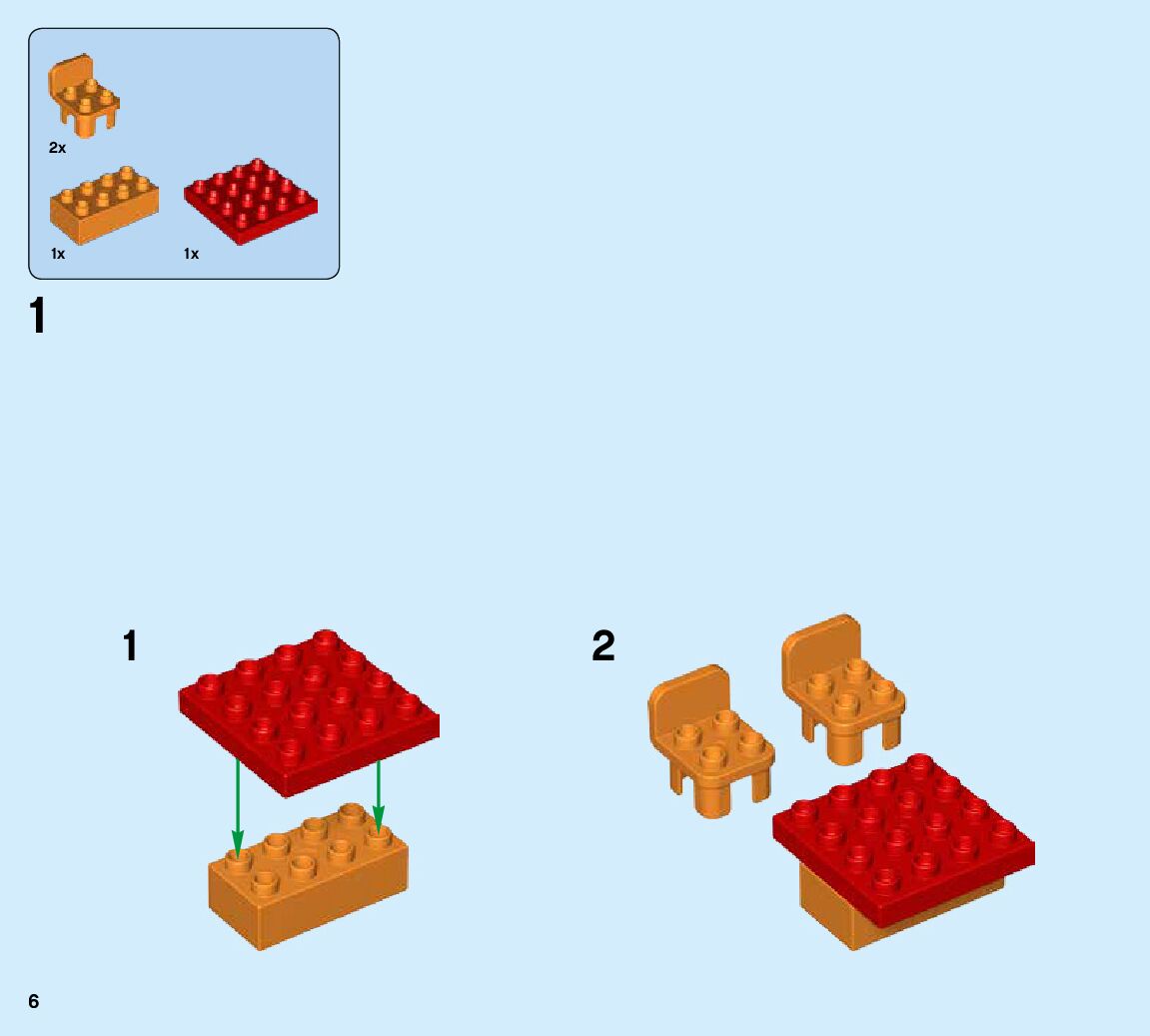 2x

1x

1x

1

1

2

6