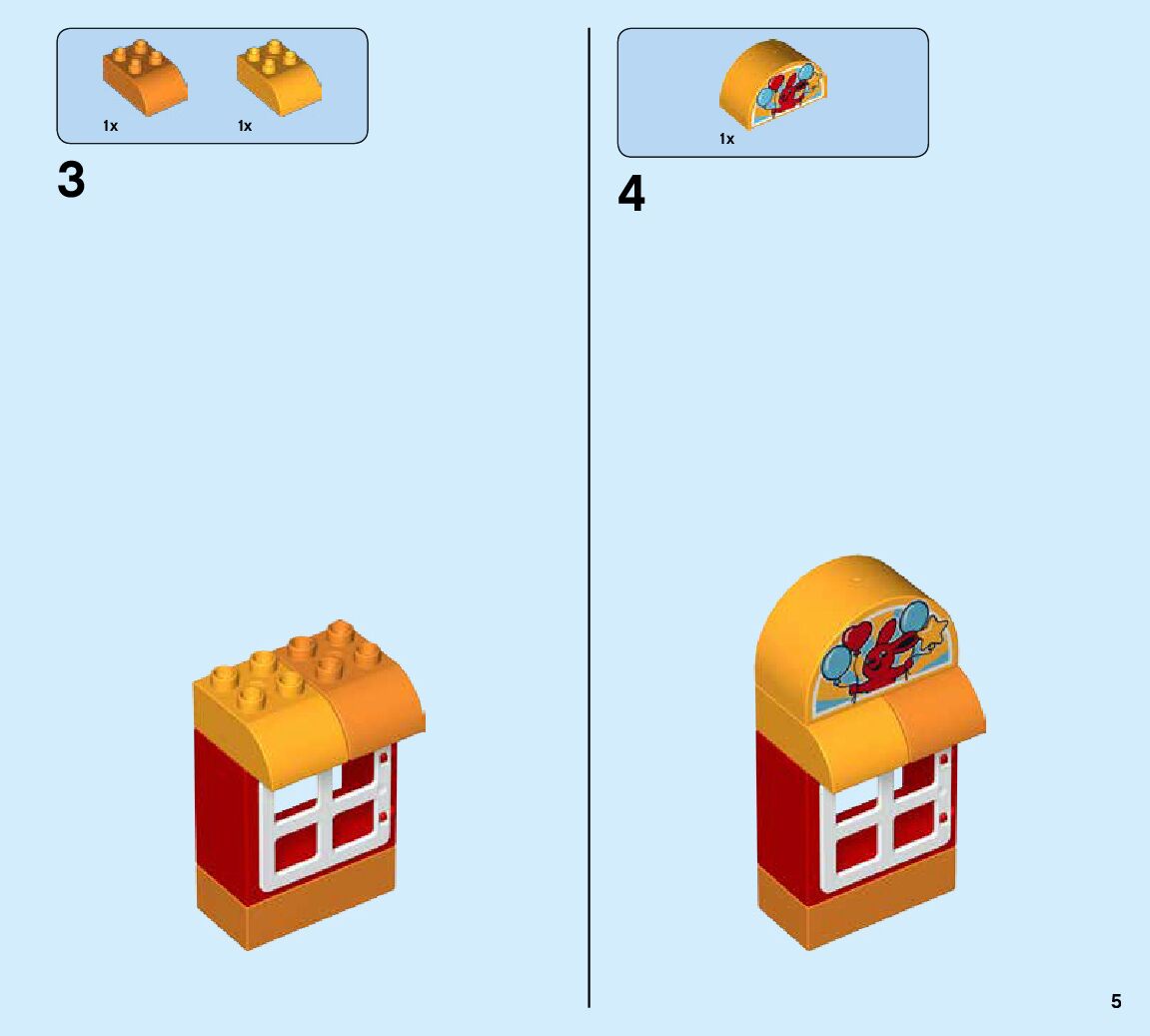 1x 1x

3

1x

4

5