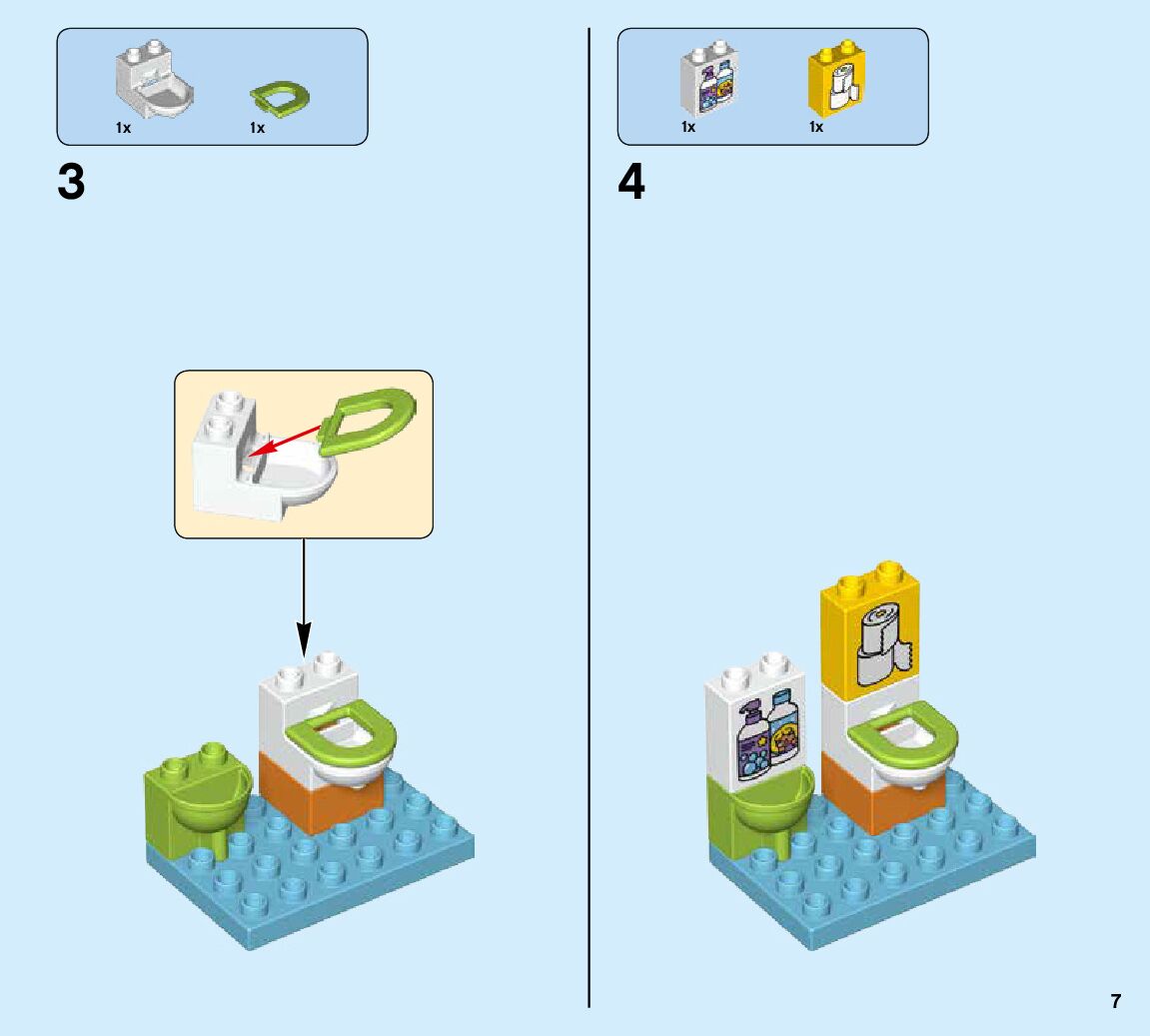 1x 1x

3

1x 1x

4

7