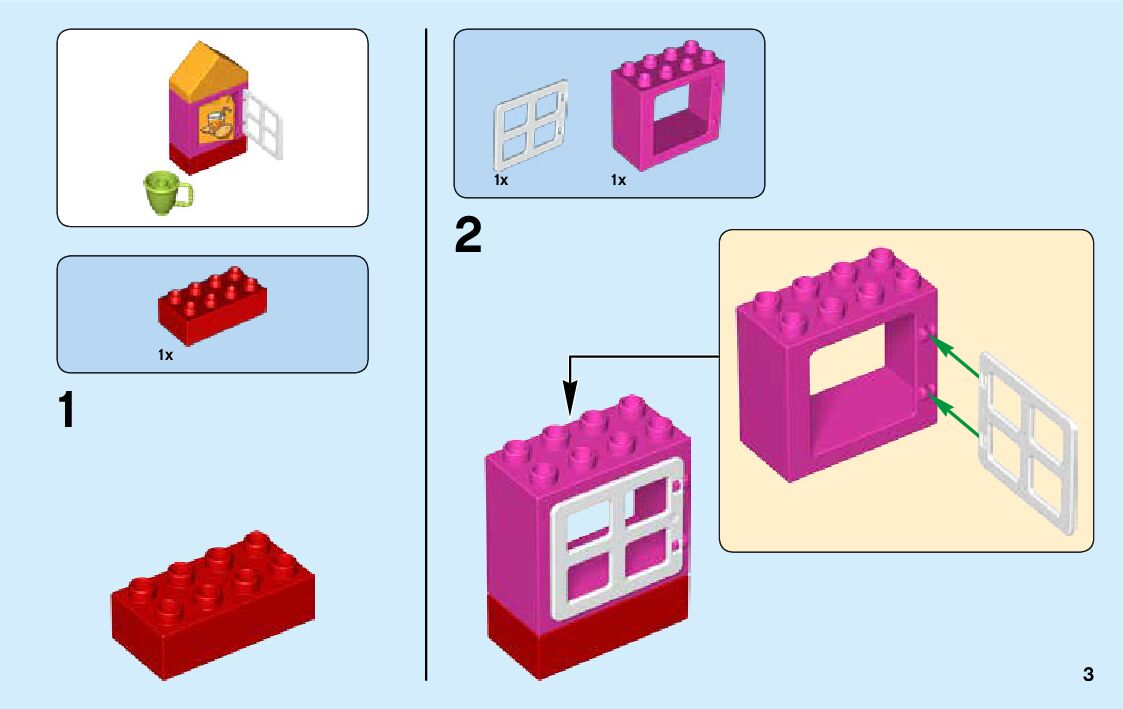 1x

1

1x

1x

2

3