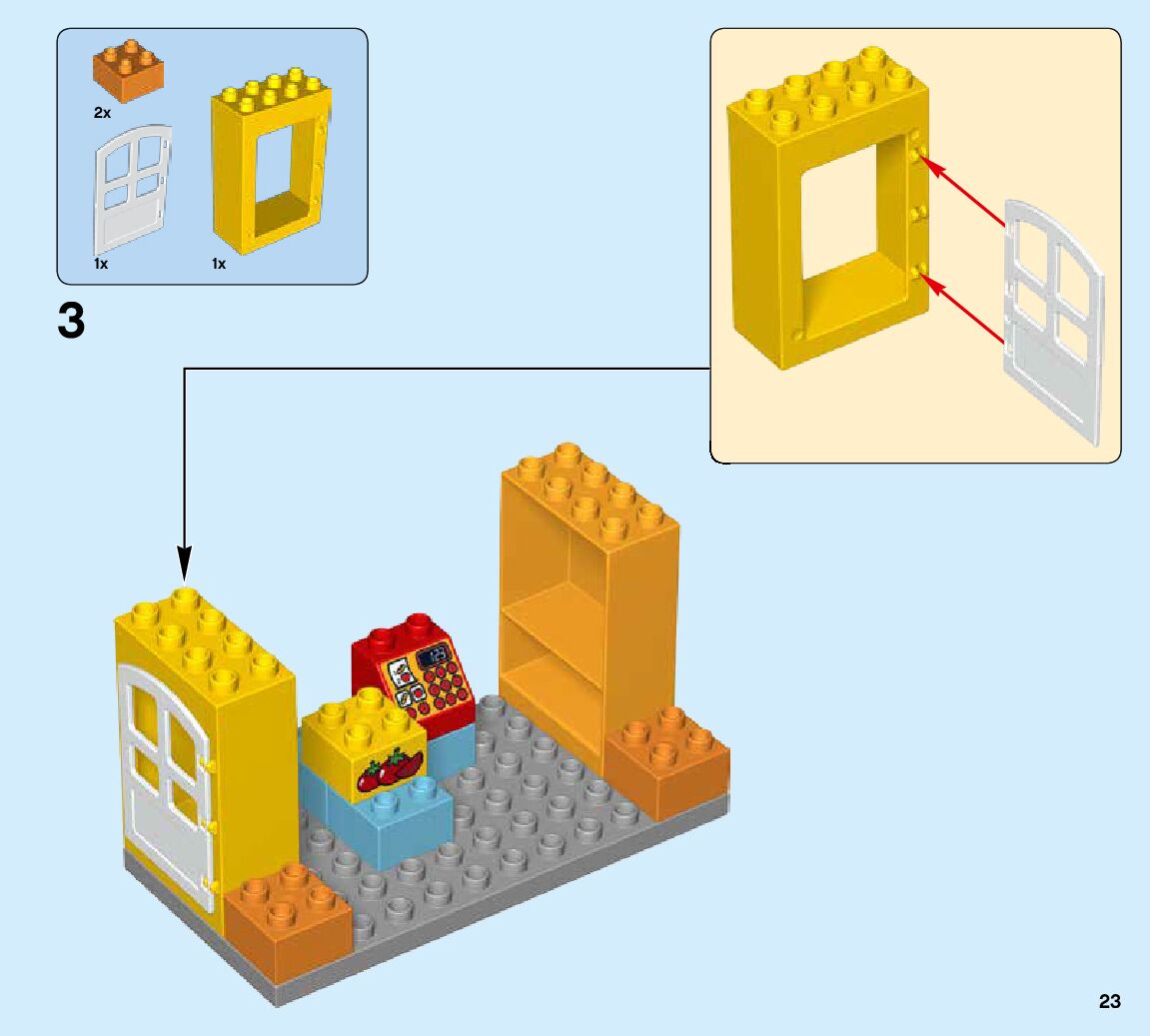 2x

1x

1x

3

123

23