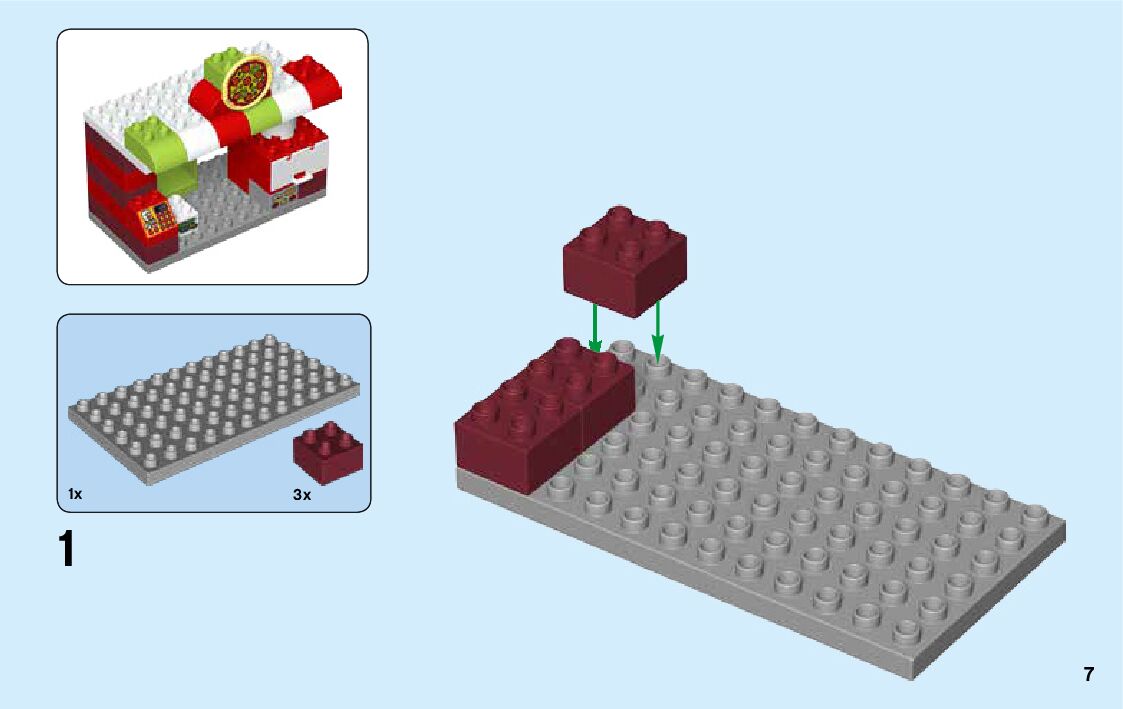 1x

3x

1

7