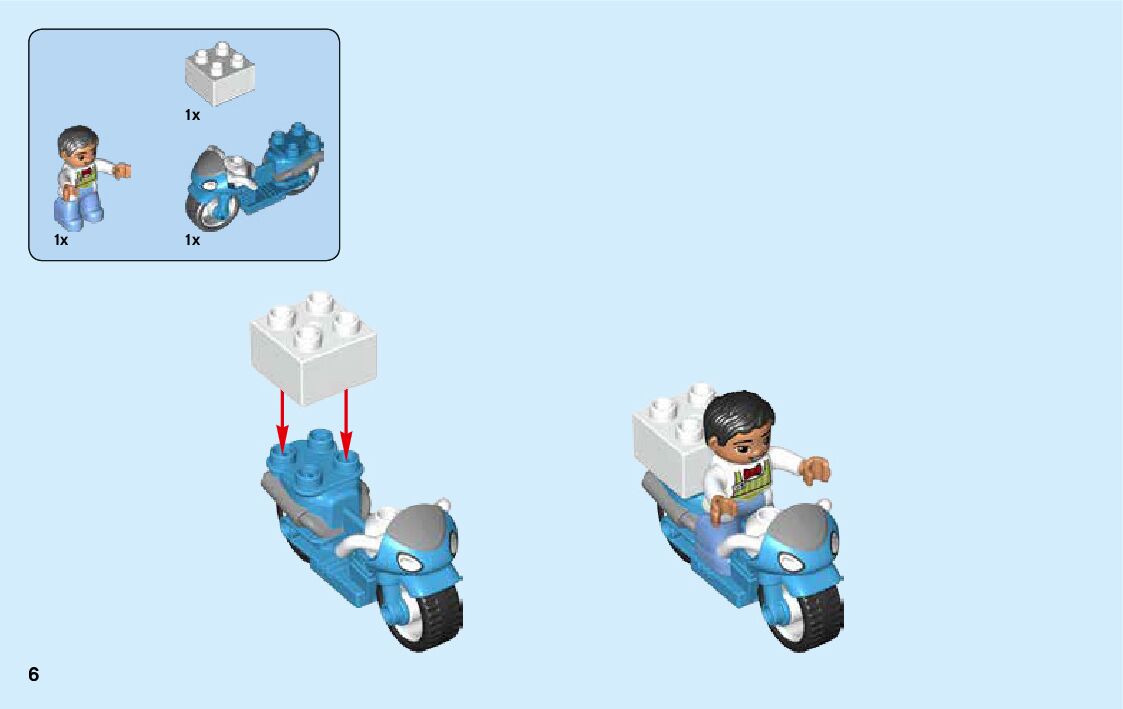 1x

1x

1x

6