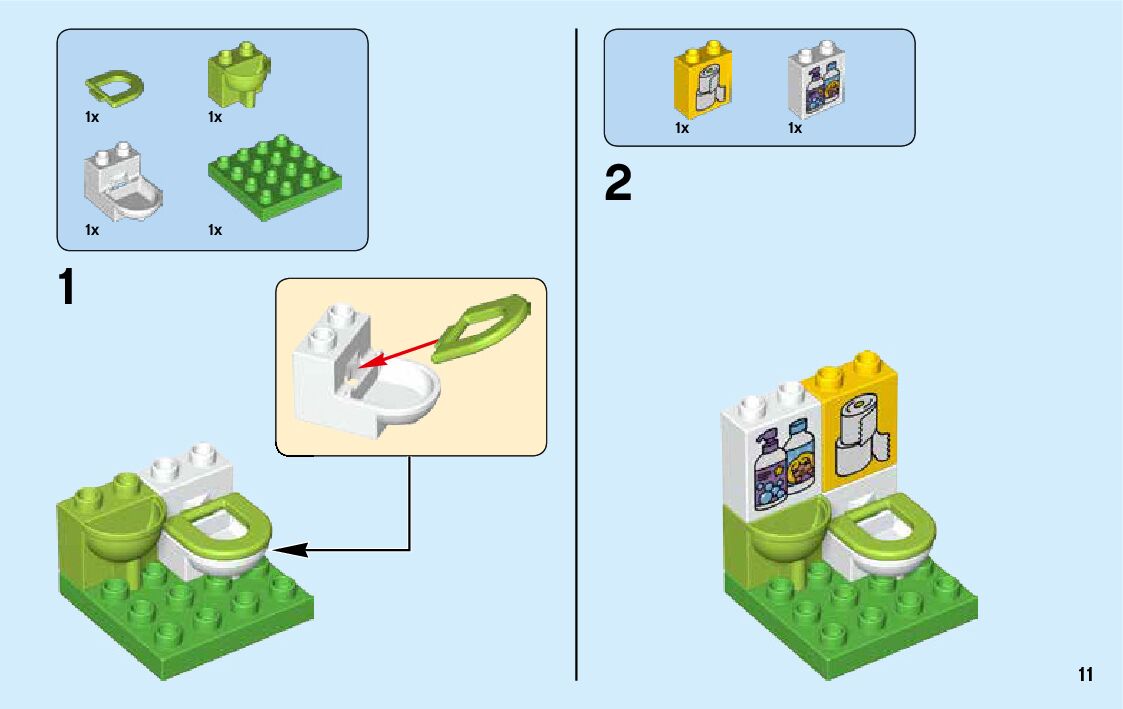 1x
1x
1x
1x

1

1x
1x

2

11