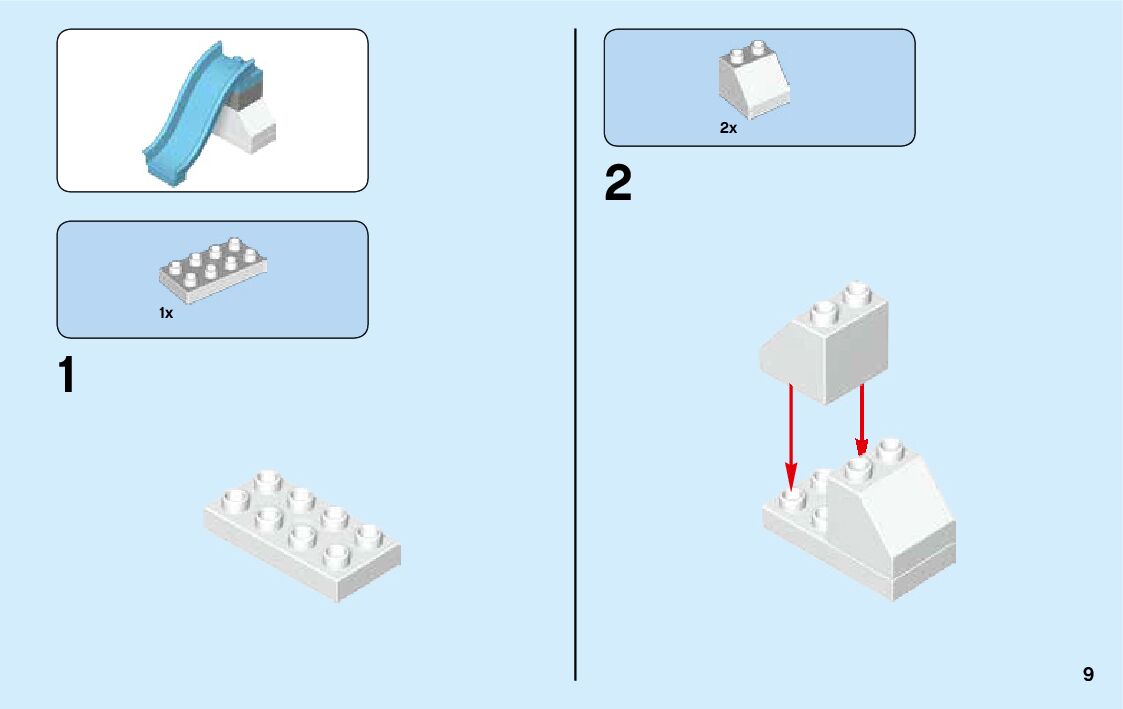 1x

1

2x

2

9