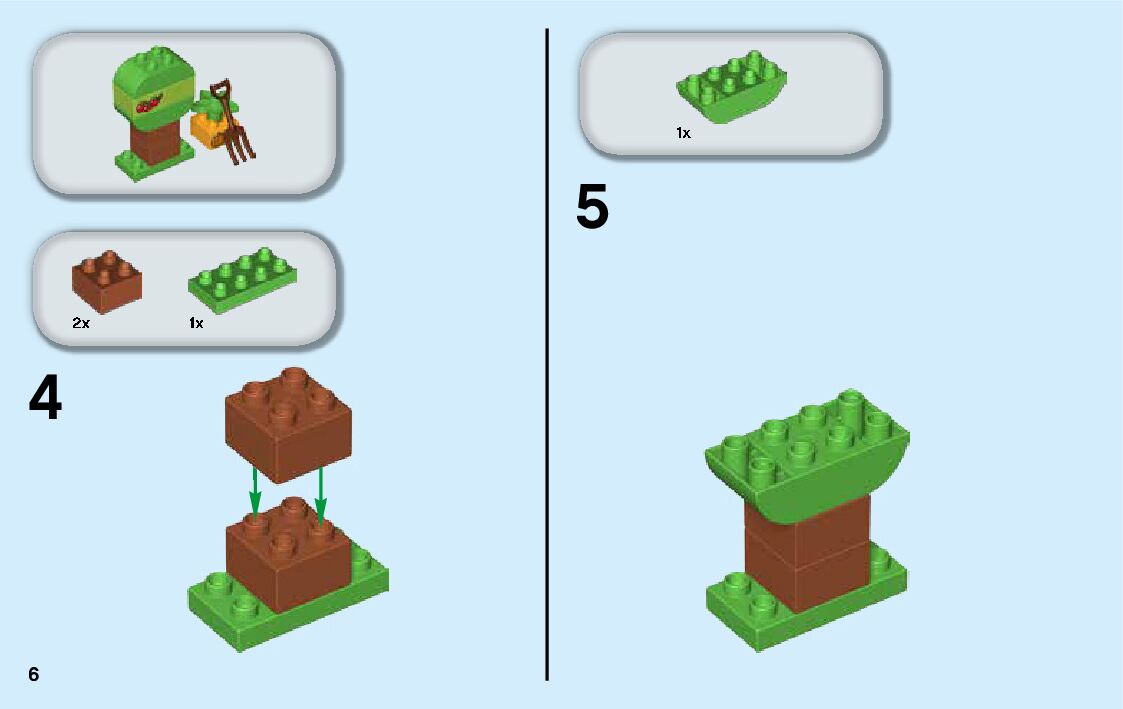 2x

1x

4

6

1x

5