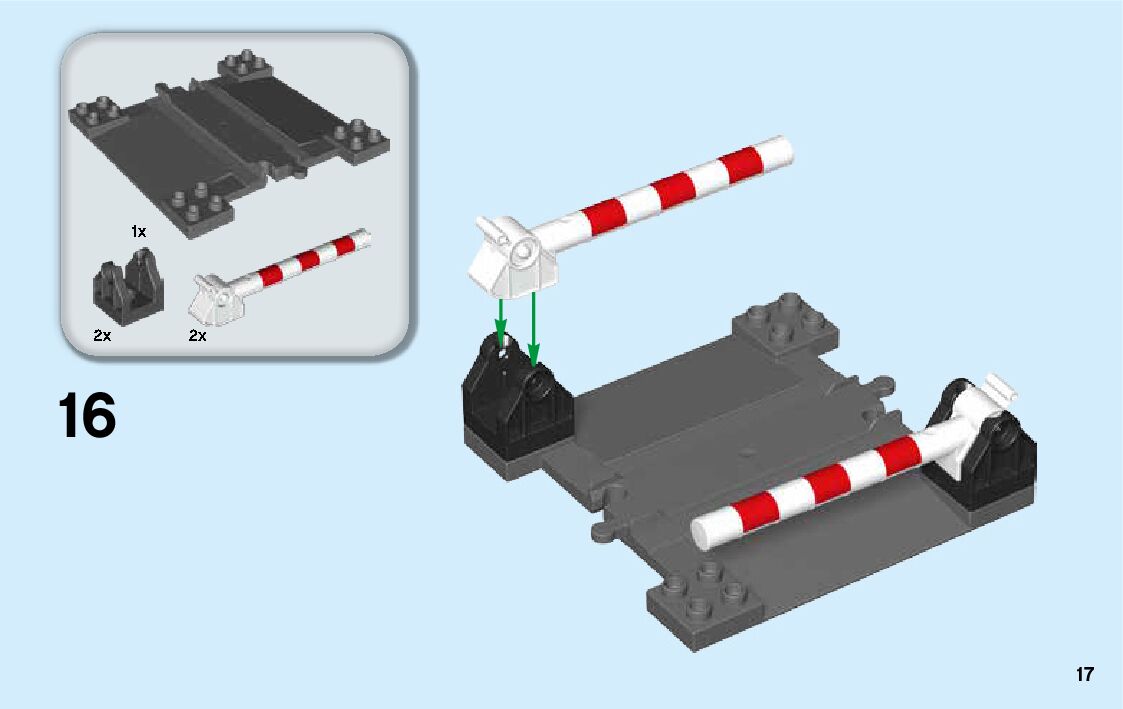 1x

2x

2x

16

17