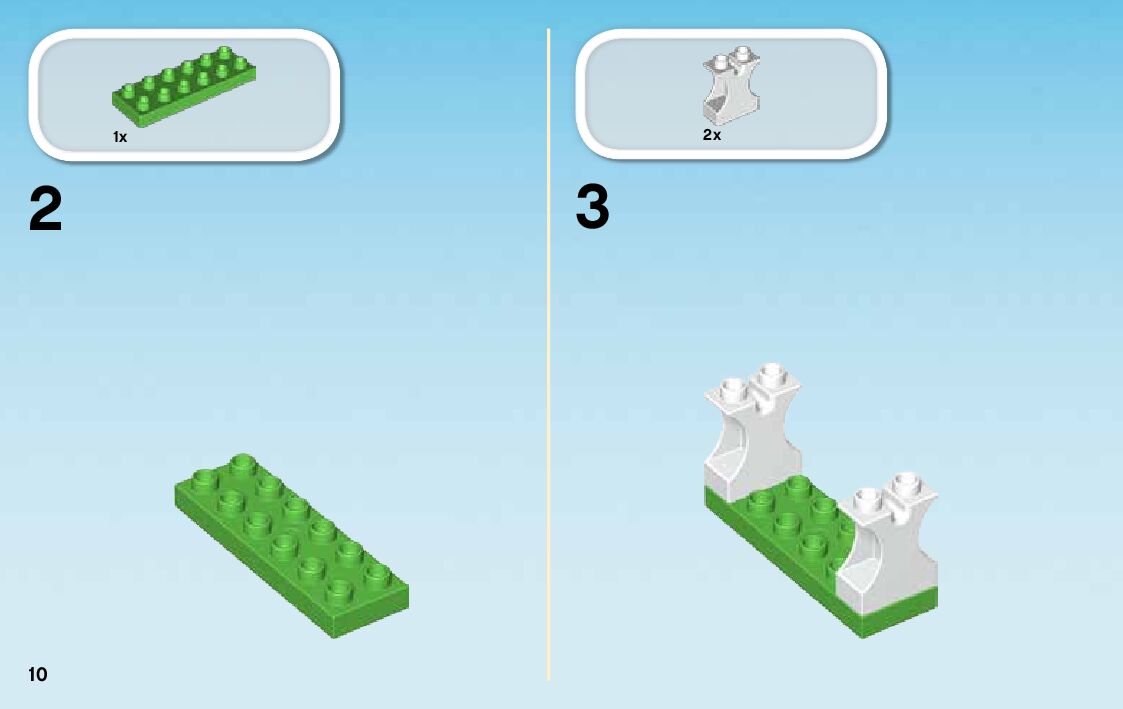 1x

2

2x

3

10