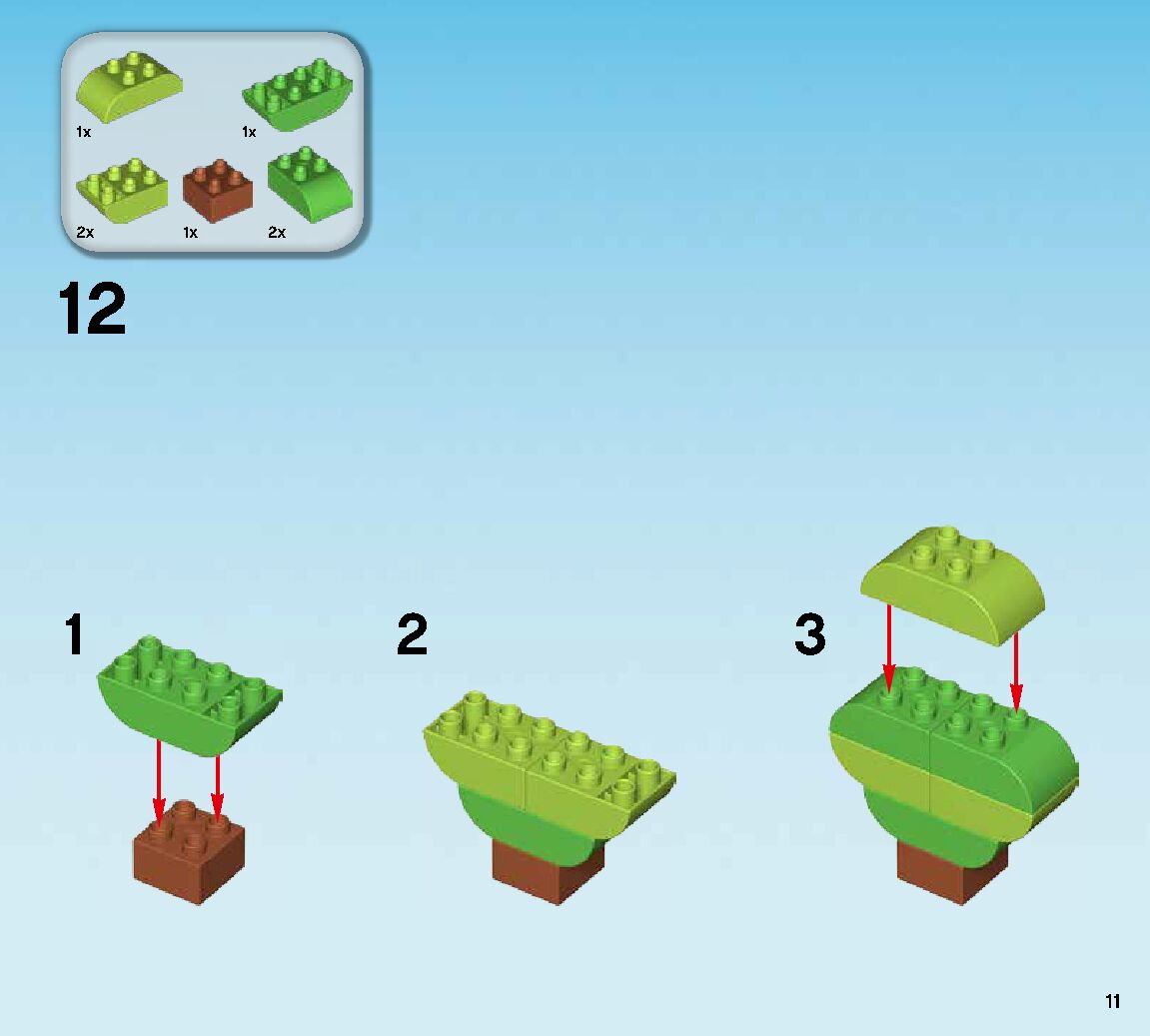 1x
1x
2x
1x
2x

12

1

2

3

11