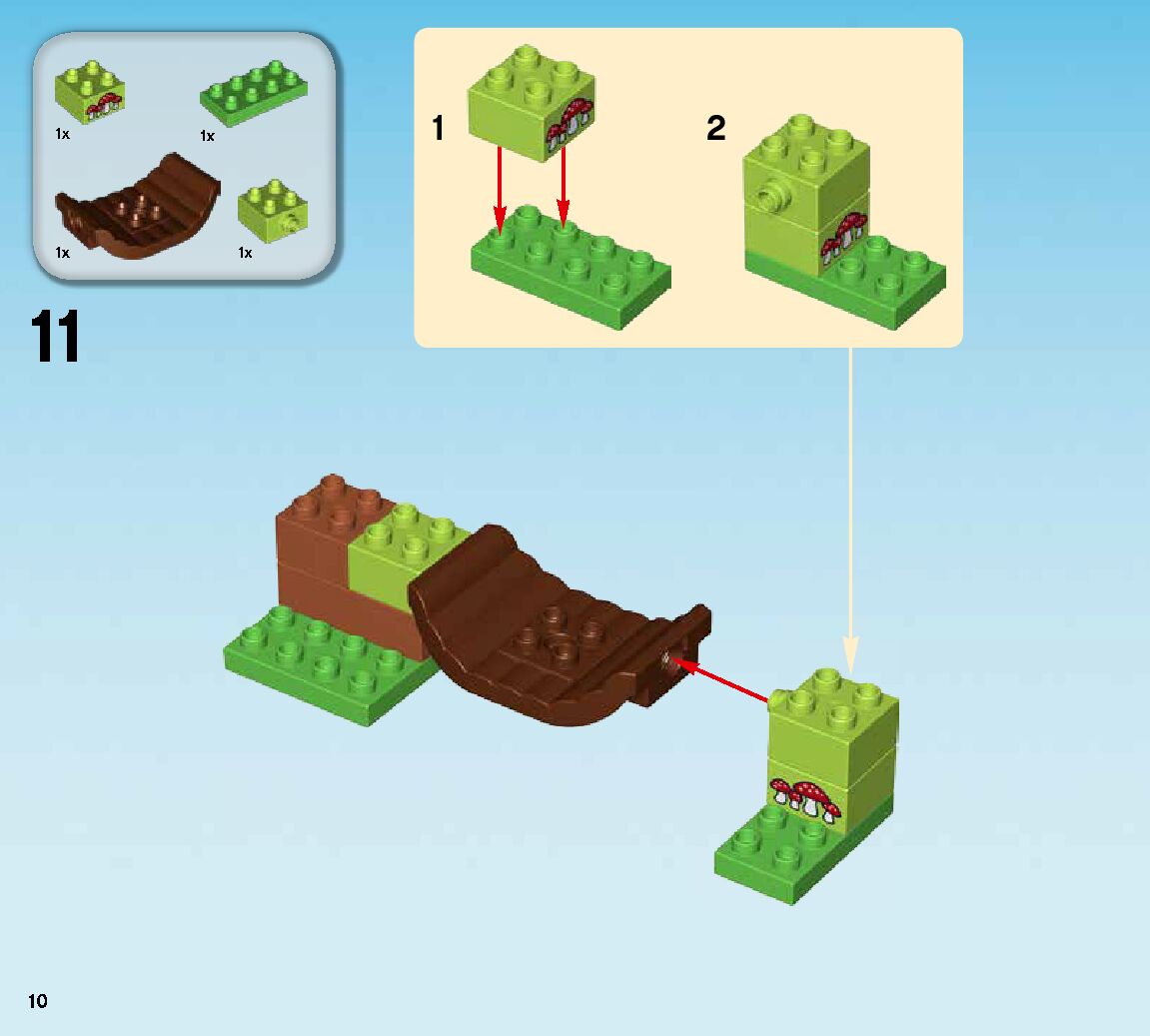 1x
1x
1x
1x

11

1

2

10