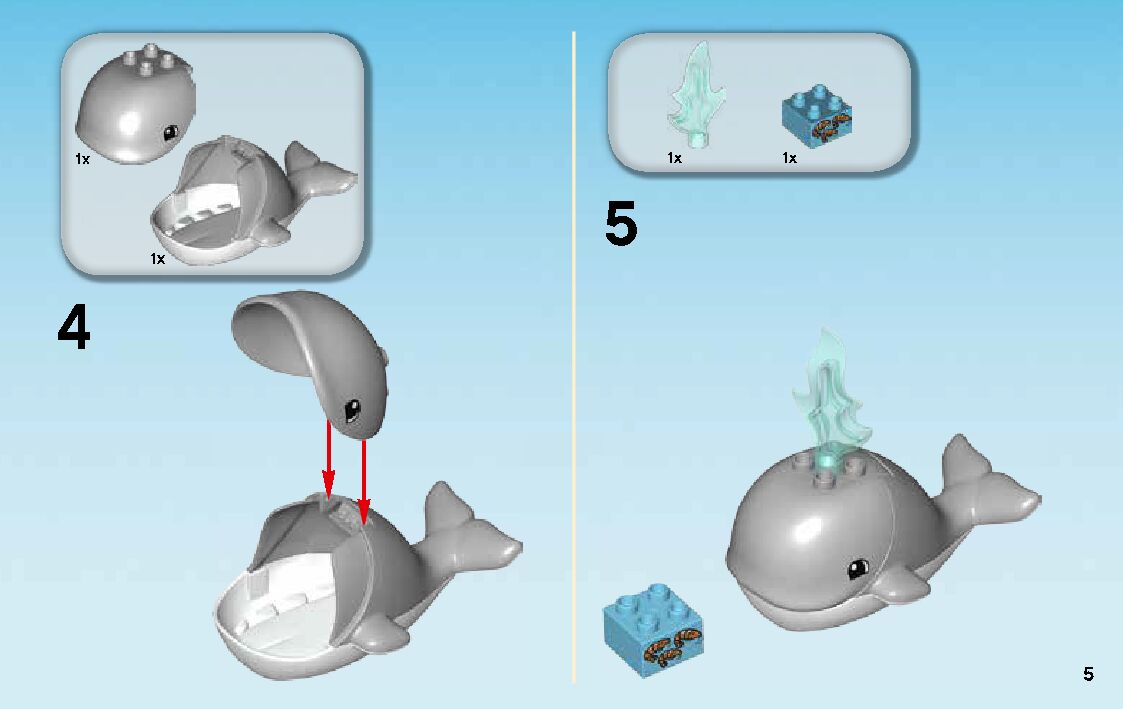 1x

1x

4

1x

1x

5

5