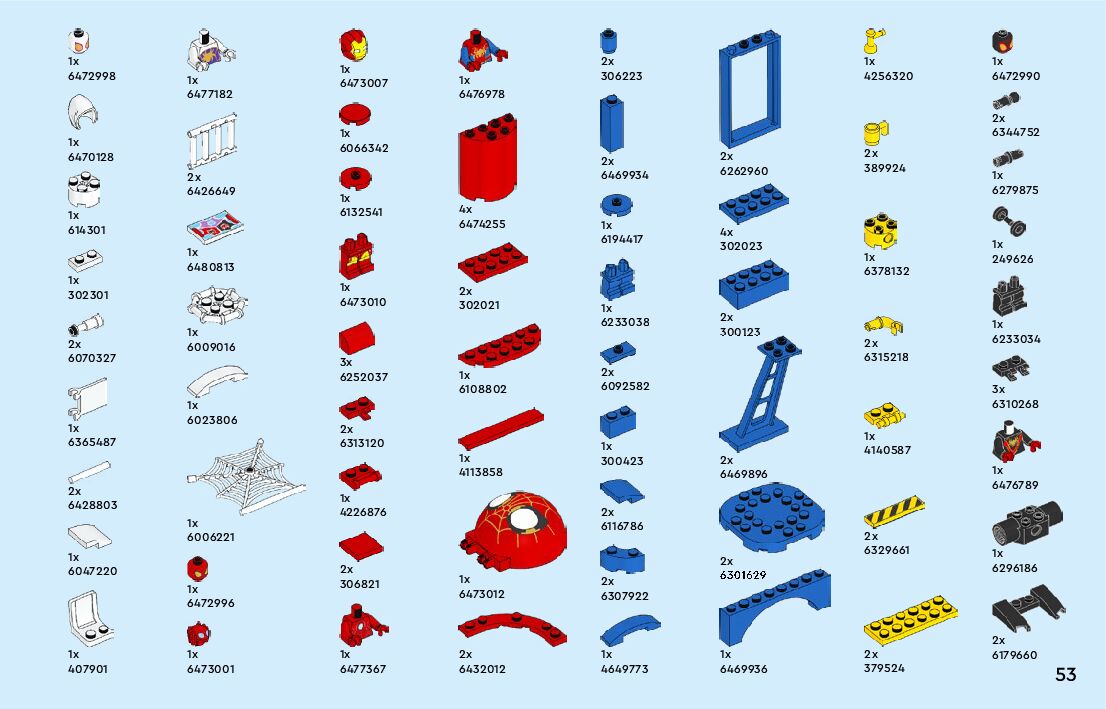 1x
6472998

1x
6470128

1x
614301

1x
302301

2x
6070327

1x
6365487

2x
6428803

1x
6047220

1x
407901

1x
6477182

2x
6426649

1x
6480813

1x
6009016

1x
6023806

1x
6006221

1x
6472996

1x
6473001

1x
6473007

1x
6066342

1x
6132541

1x
6473010

3x
6252037

2x
6313120

1x
4226876

2x
306821

1x
6477367

1x
6476978

4x
6474255

2x
302021

1x
6108802

1x
4113858

1x
6473012

2x
6432012

2x
306223

2x
6469934

1x
6194417

1x
6233038

2x
6092582

1x
300423

2x
6116786

2x
6307922

1x
4649773

2x
6262960

4x
302023

2x
300123

2x
6469896

2x
6301629

1x
6469936

1x
4256320

2x
389924

1x
6378132

2x
6315218

1x
4140587

2x
6329661

2x
379524

1x
6472990

2x
6344752

1x
6279875

1x
249626

1x
6233034

3x
6310268

1x
6476789

1x
6296186

2x
6179660

53