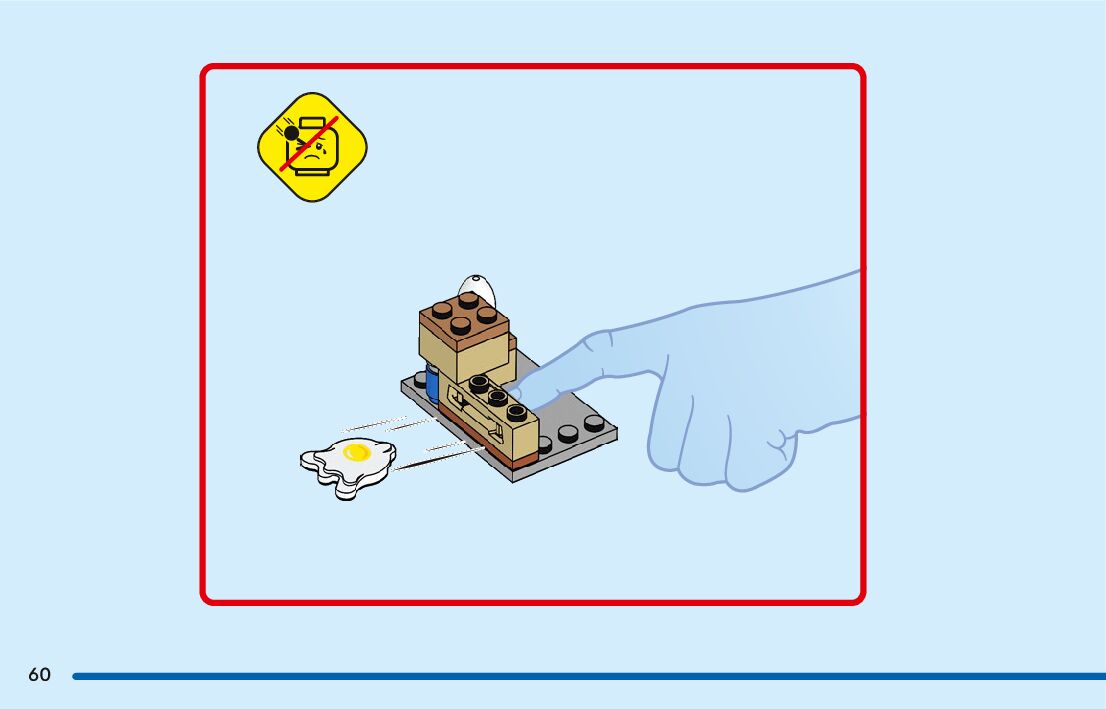 60